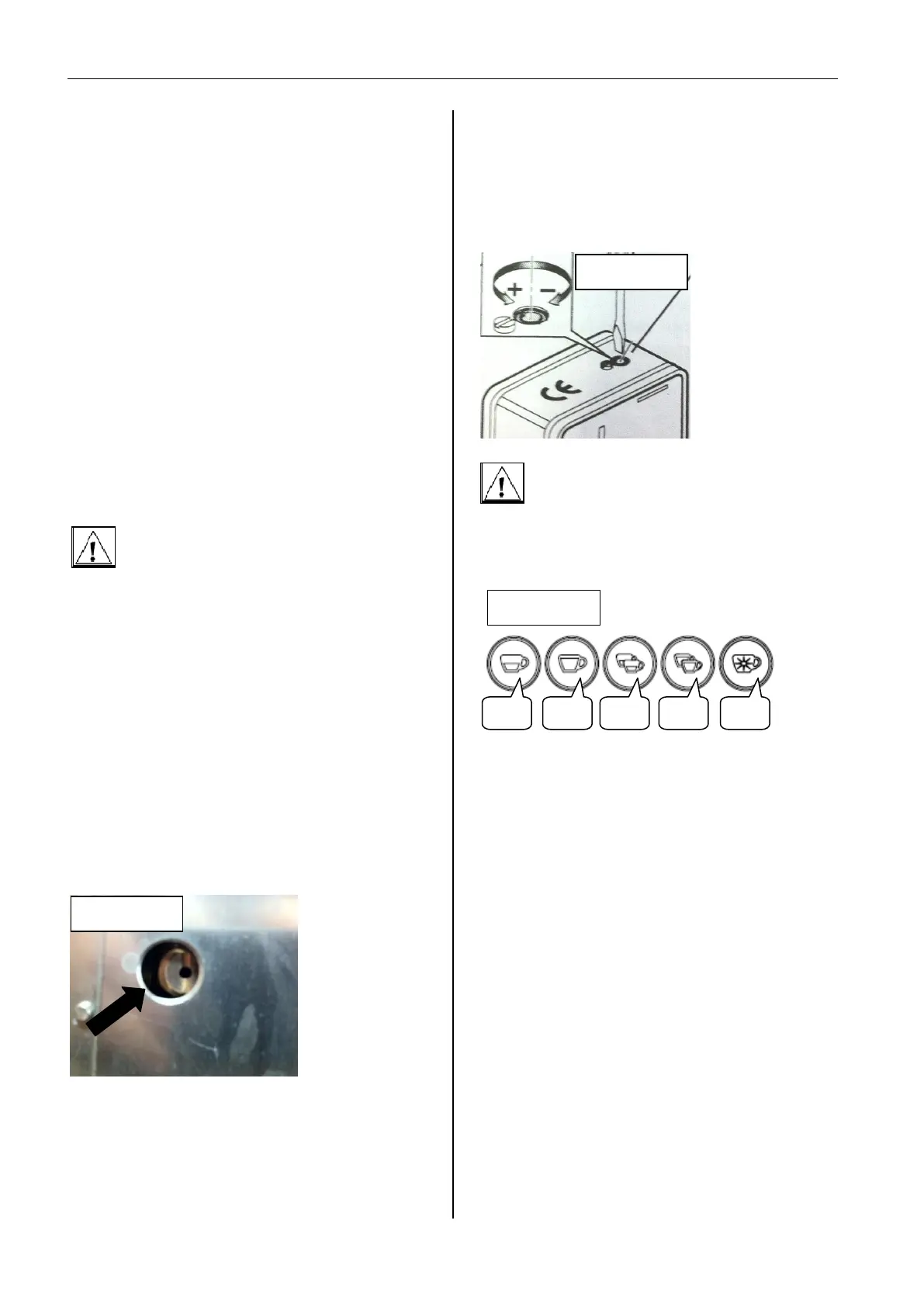 + −

CE