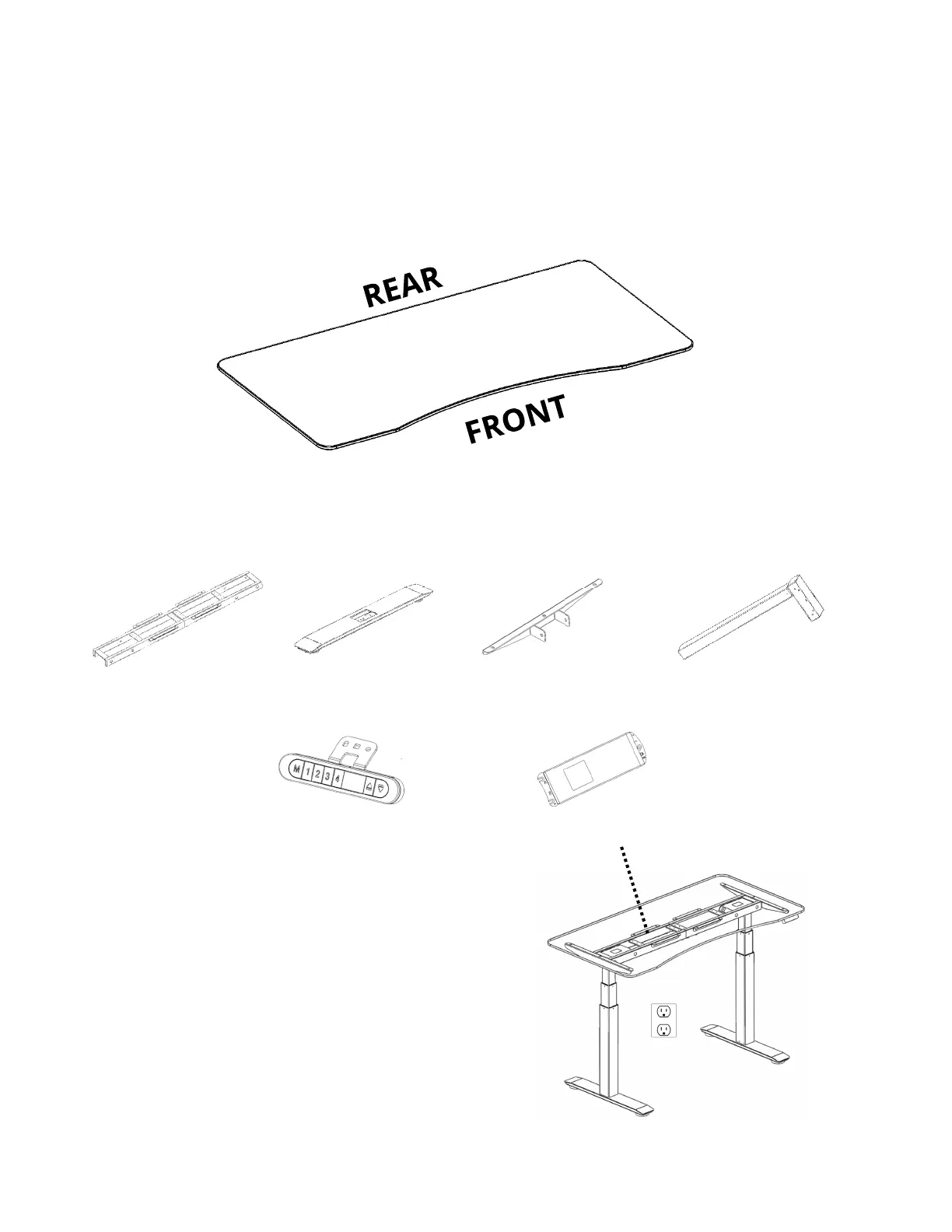 REAR

FRONT

M 1 2 3 4