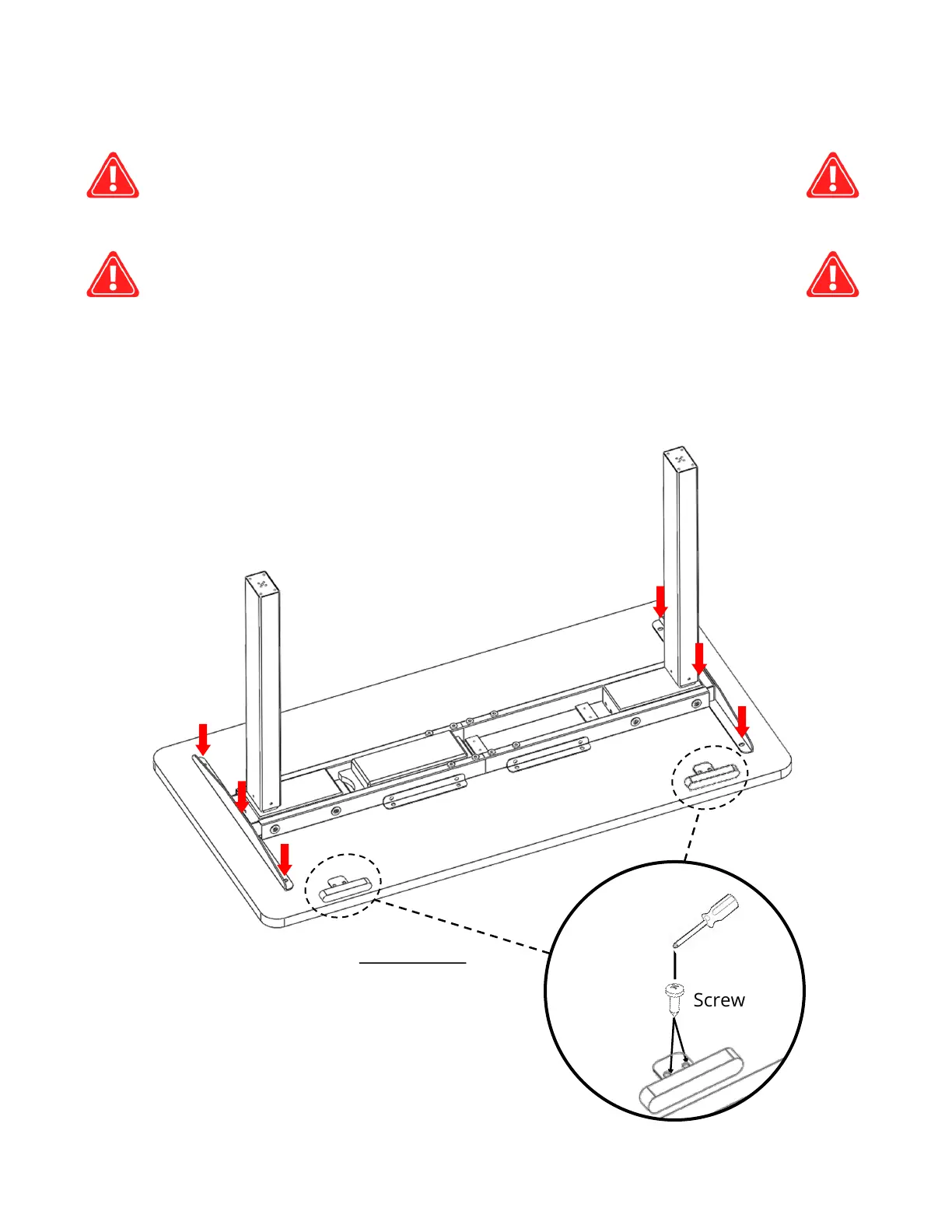 Screw