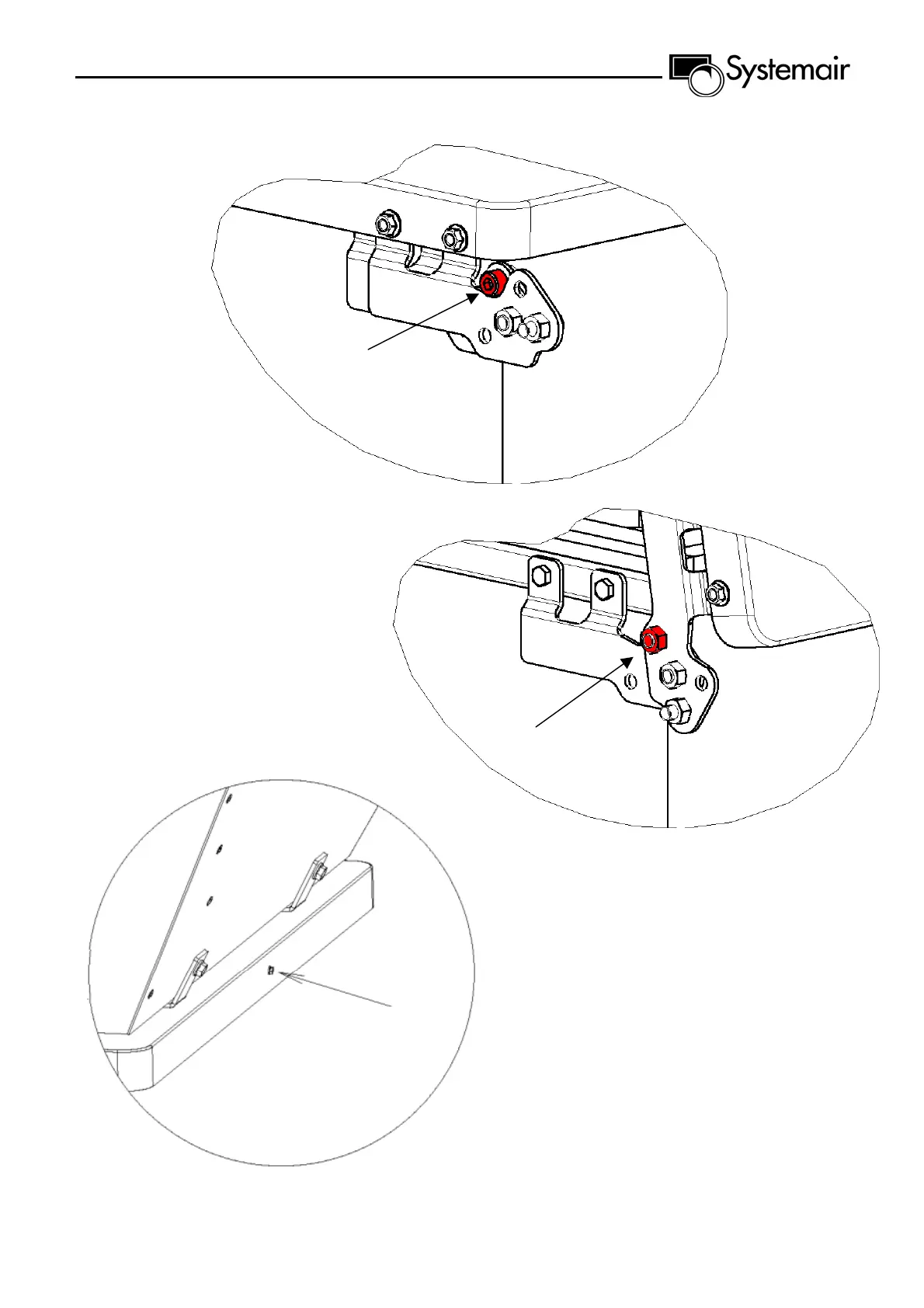 Systemair