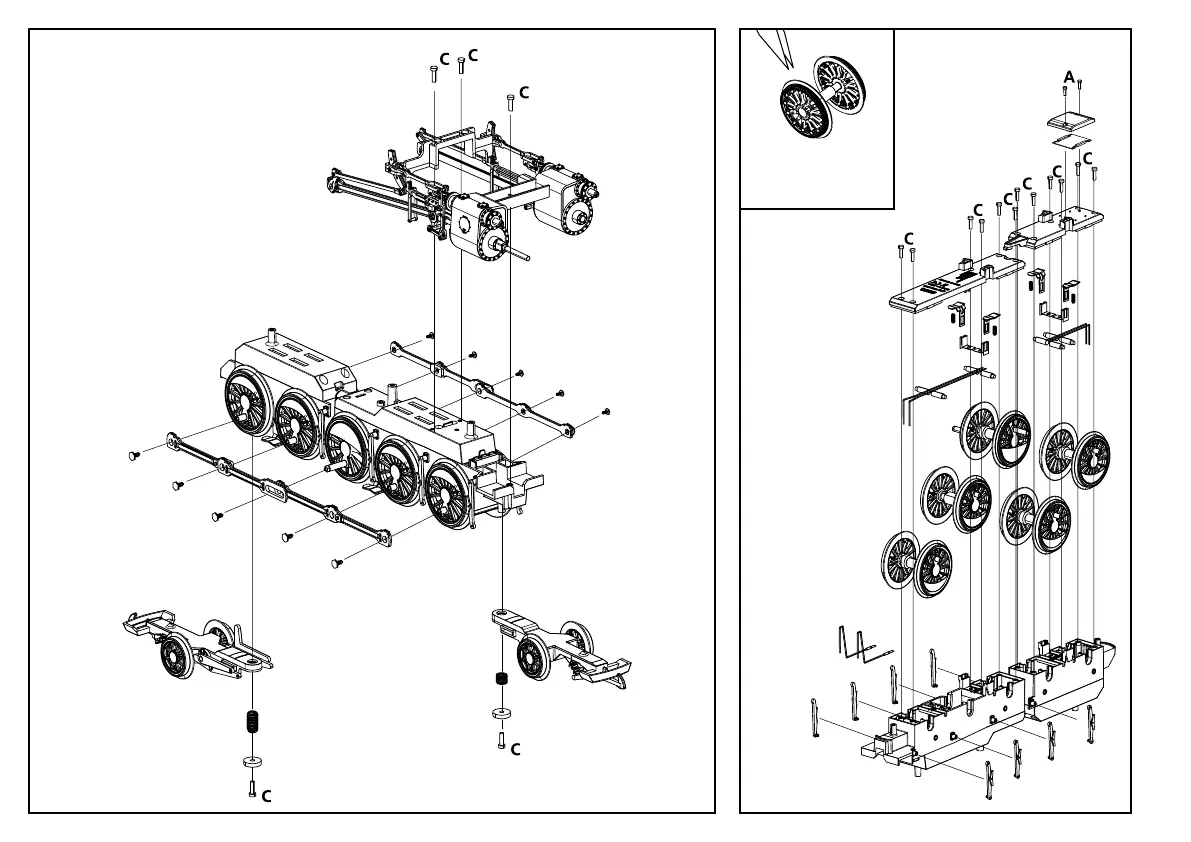 C C
C
C
C

A
C
C
C
C
C
C
C