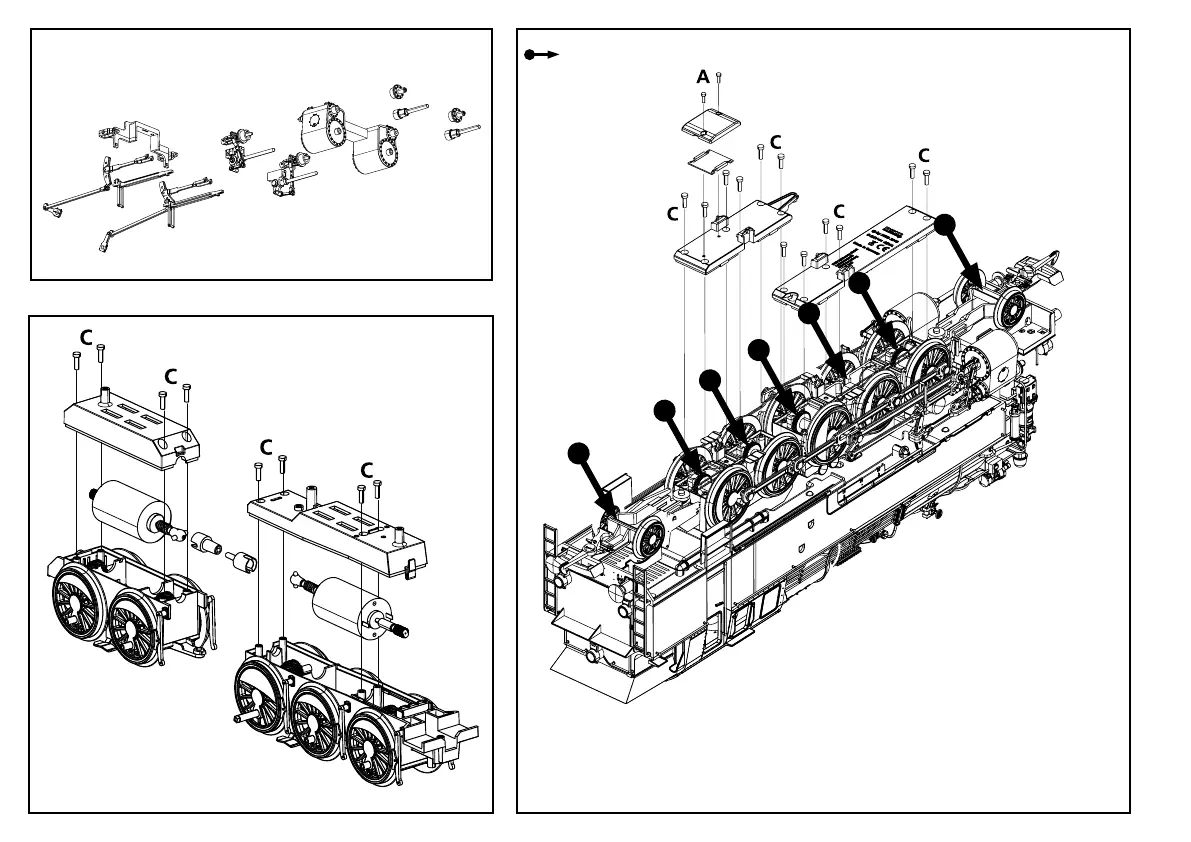 C
C
C
C

A
C
C
C
C