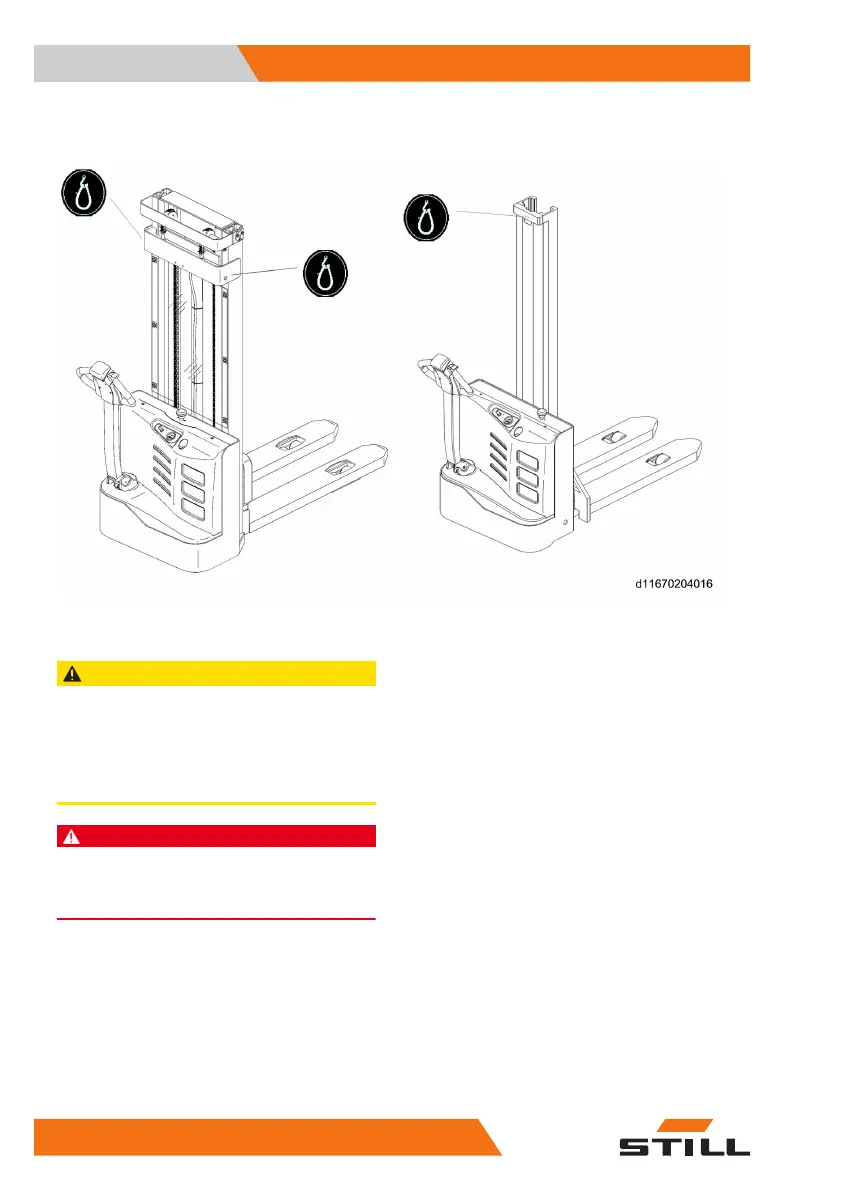 d11670204016

STILL