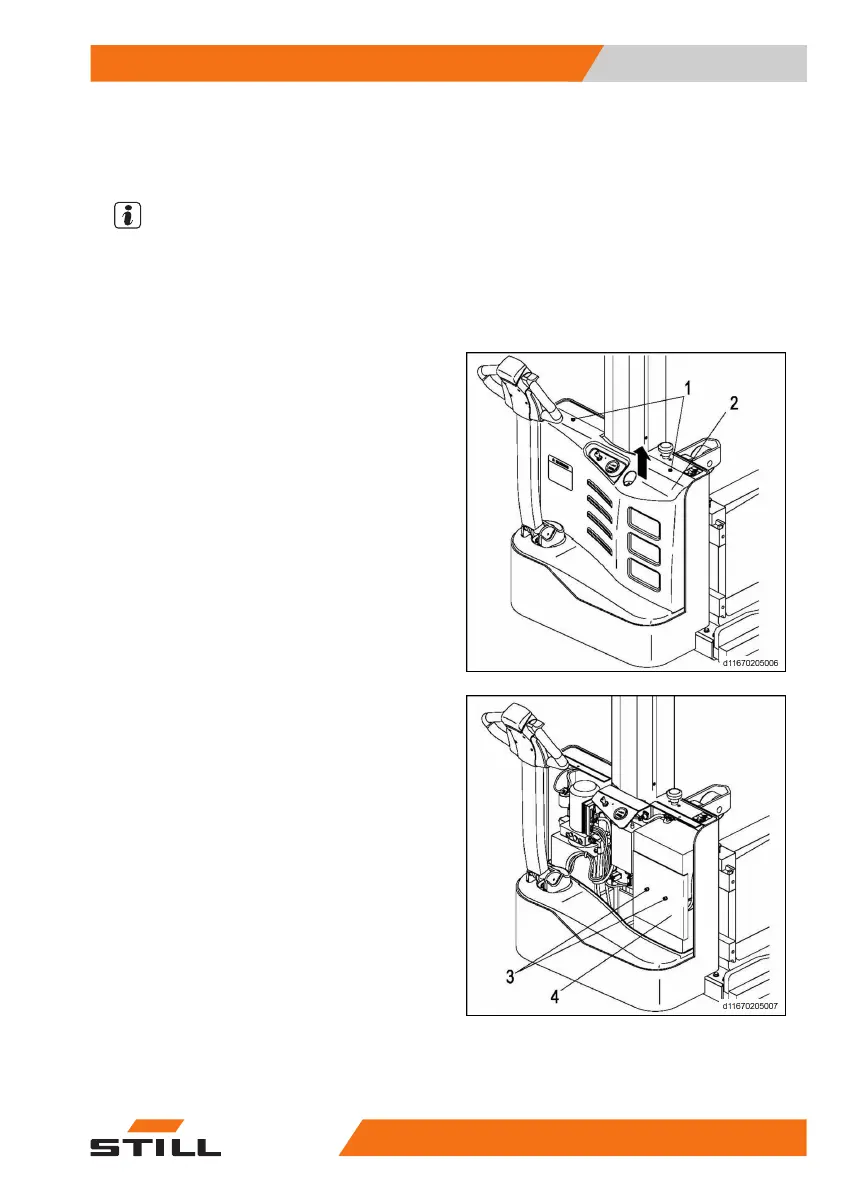 1
2
d11670205006

3
4
d11670205007

STILL