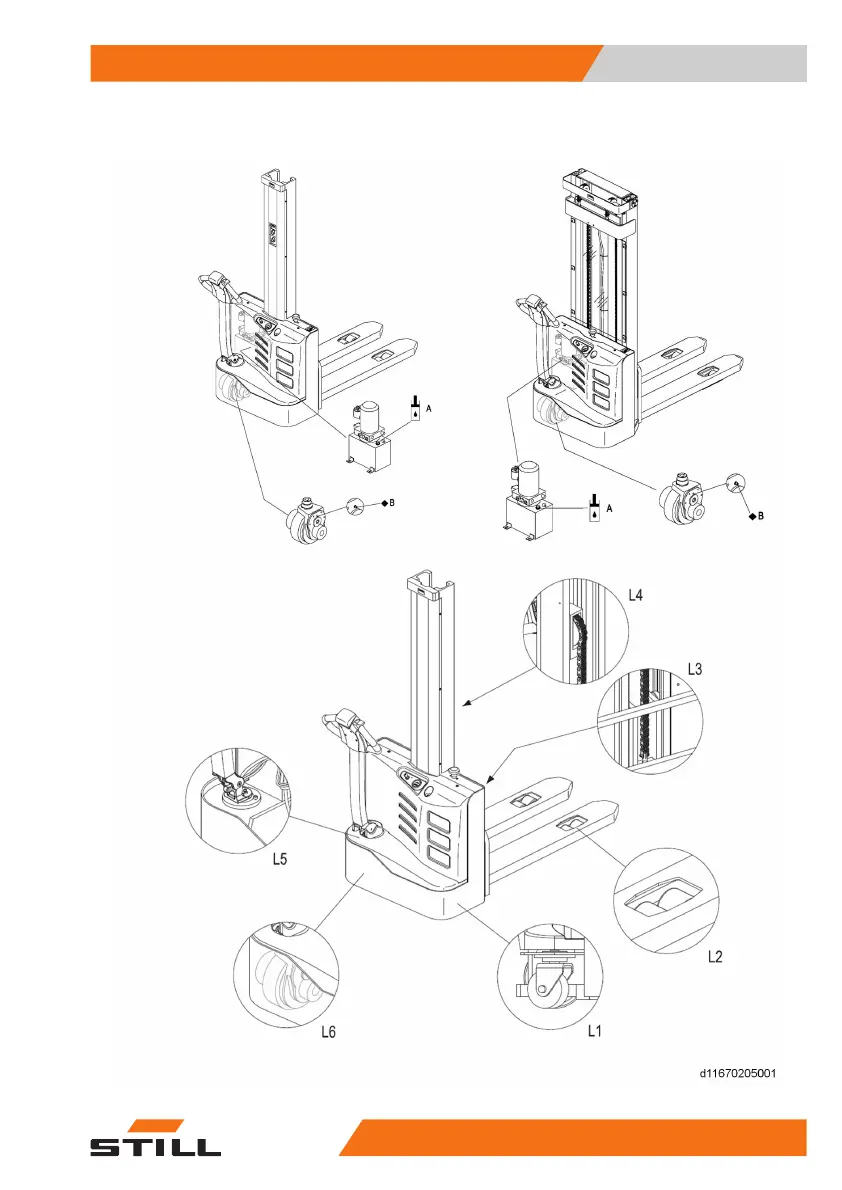 A
B
A
B
L4
L3
L5
L2
L6
L1
d11670205001
STILL