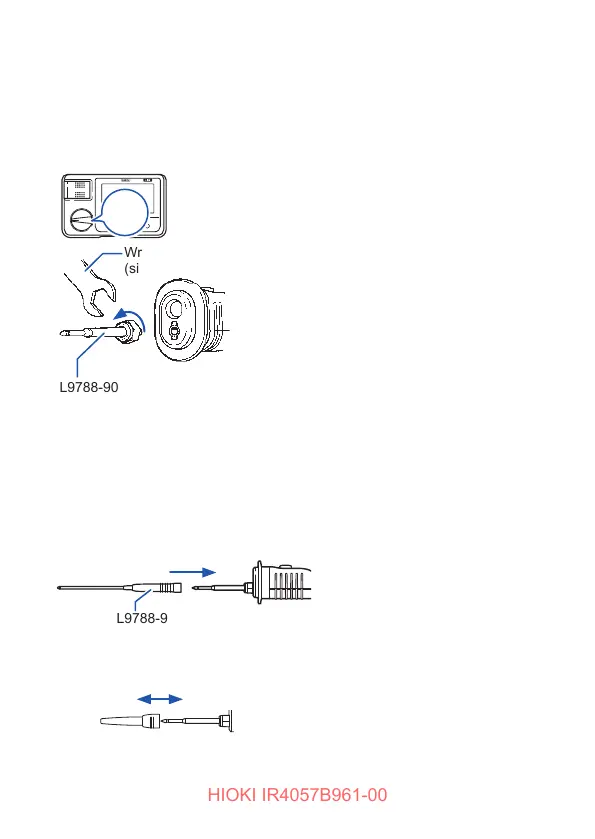 Wr
(si

L9788-90

L9788-9

HIOKI IR4057B961-00