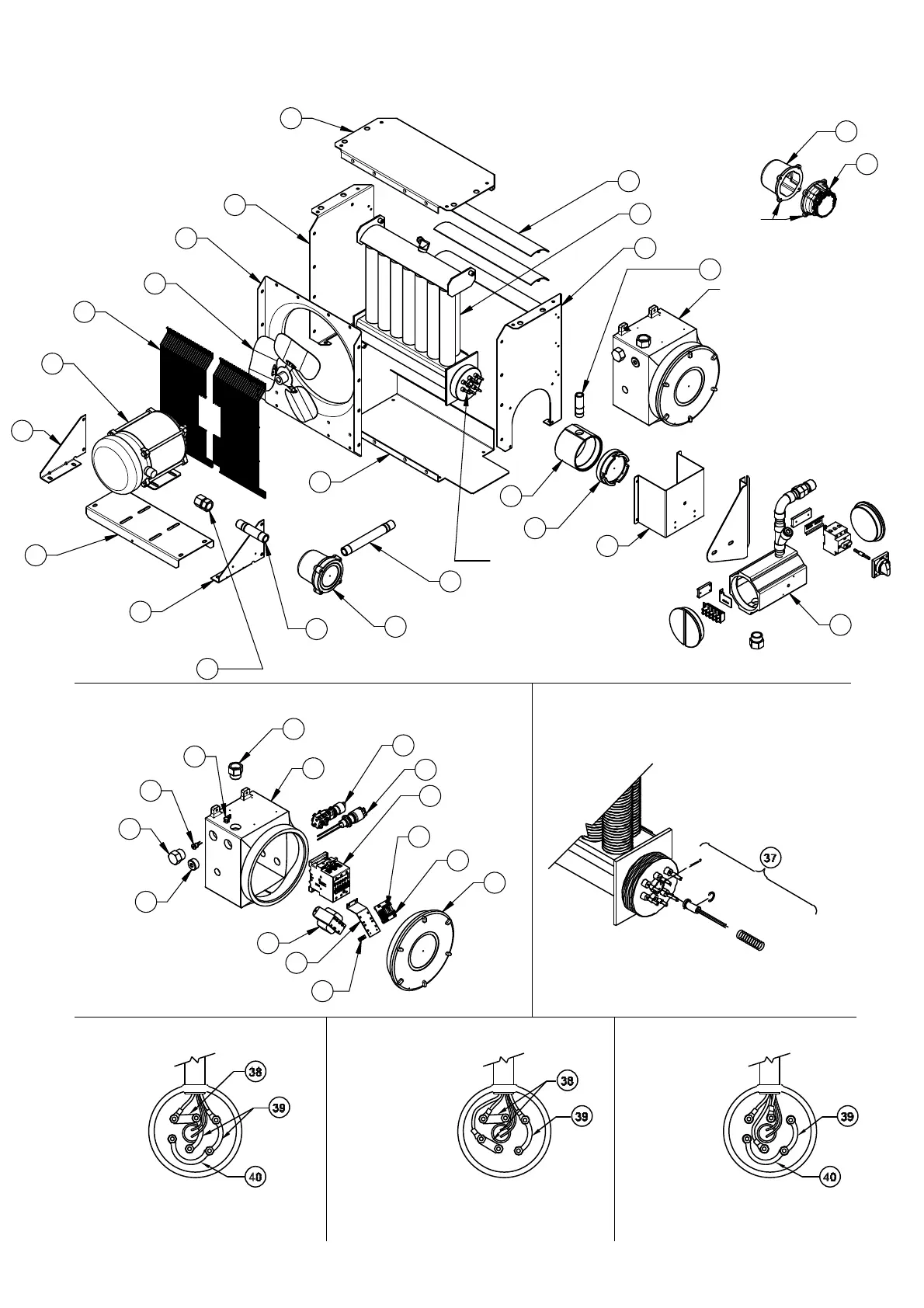 37

38

39

40

38

39

39

40