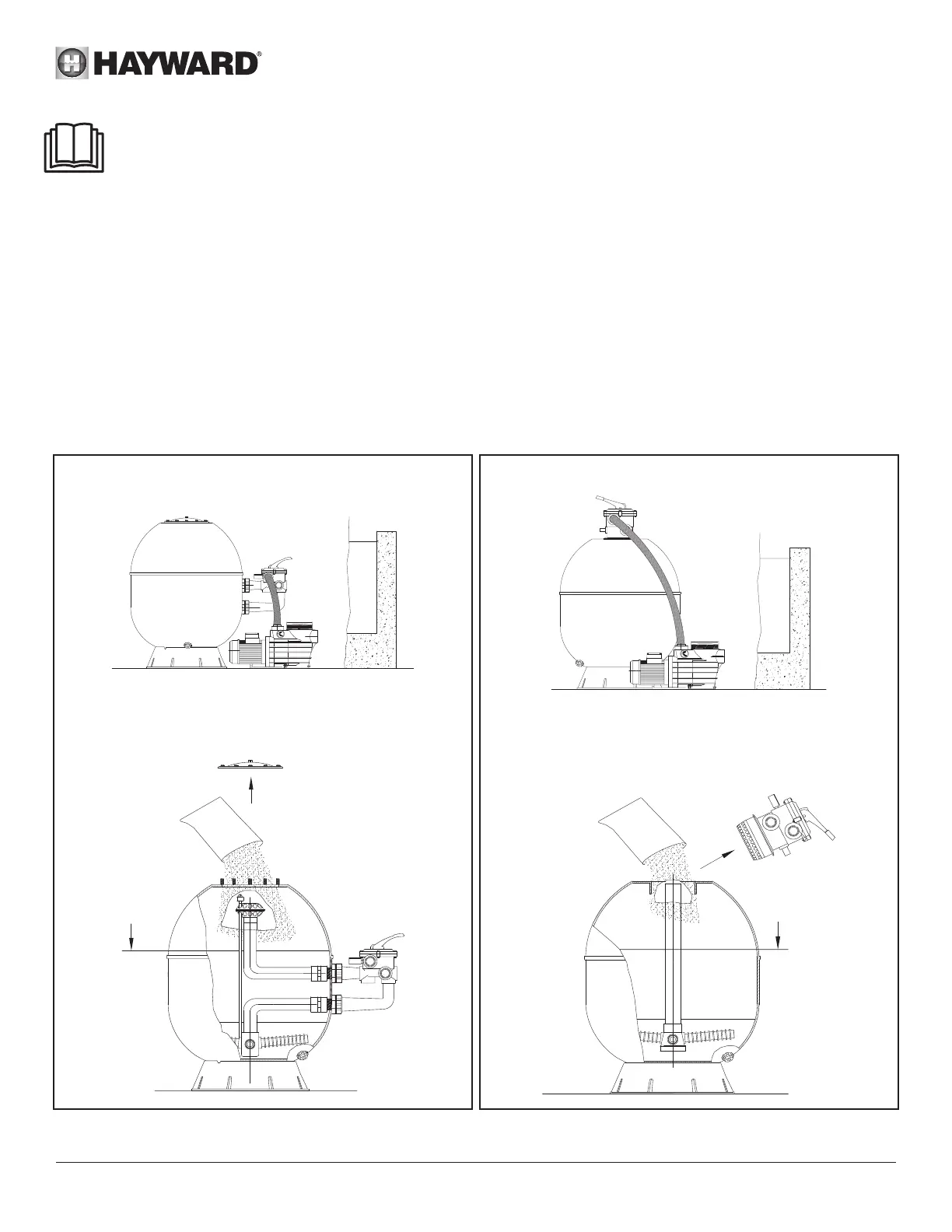 HAYWARD®