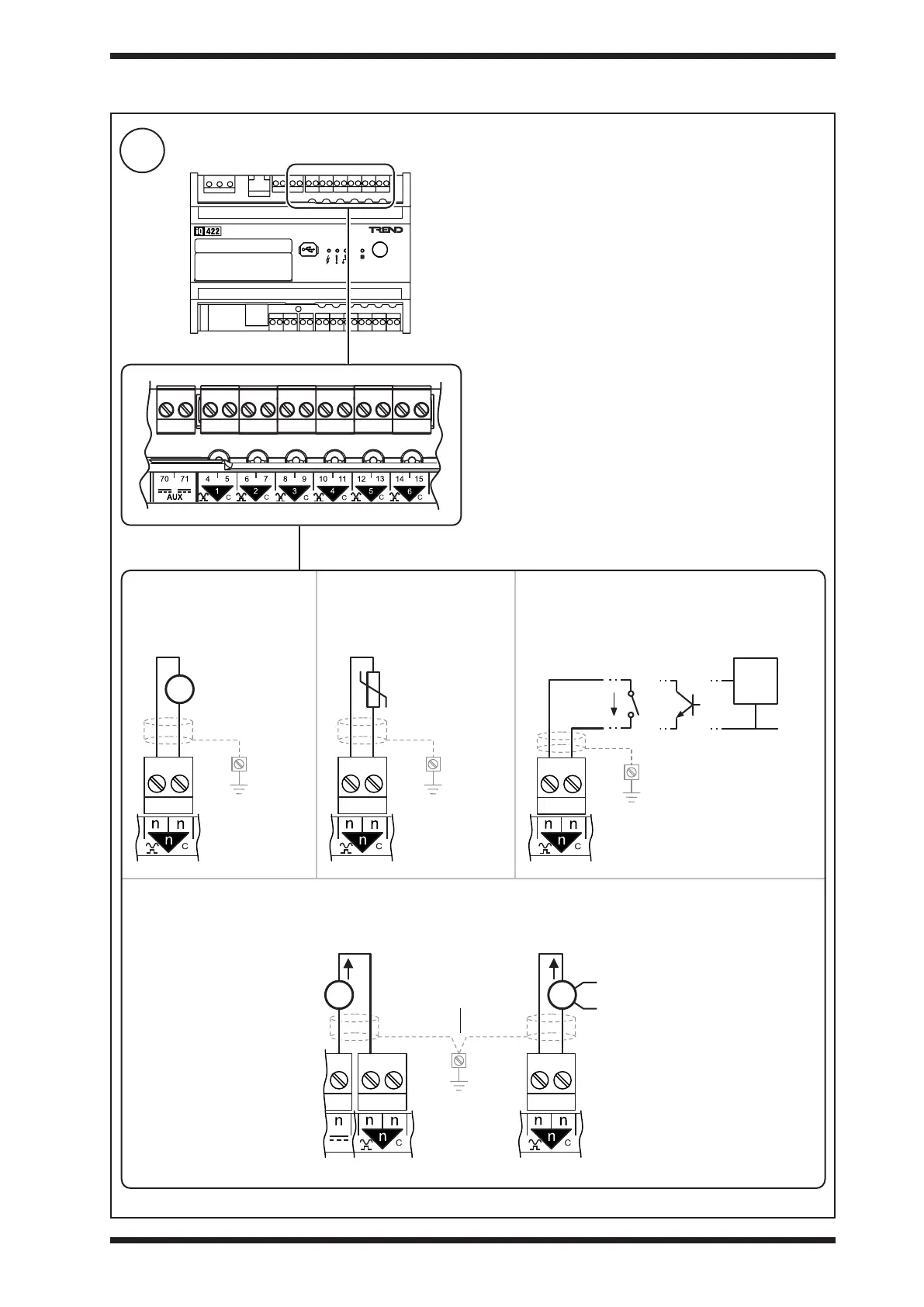 iQ 422

TREND

70 71
AUX

4 5
1 C

6 7
2 C

8 9
3 C

10 11
4 C

12 13
5 C

14 15
6 C

n n
n C

n n
n C

n n
n C

n
n n
n C

n n
n C