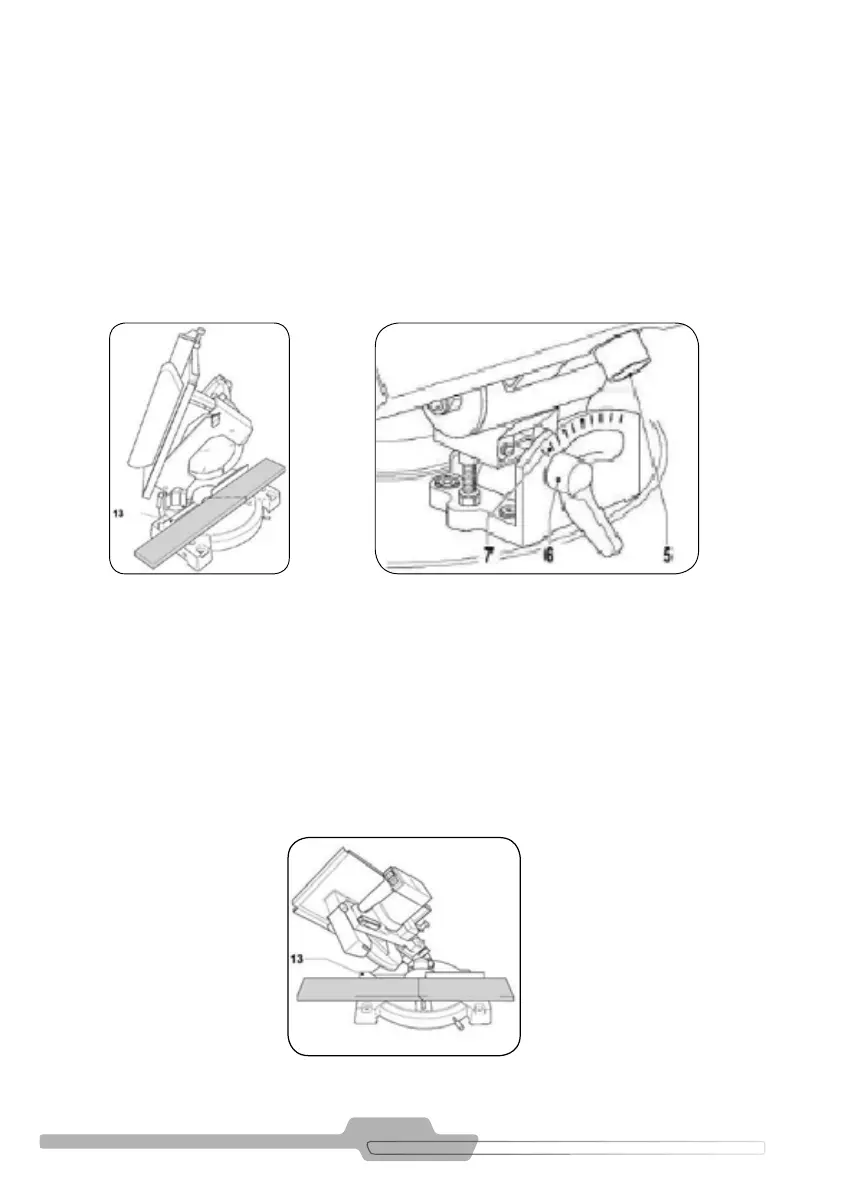 13

7 6 5

13