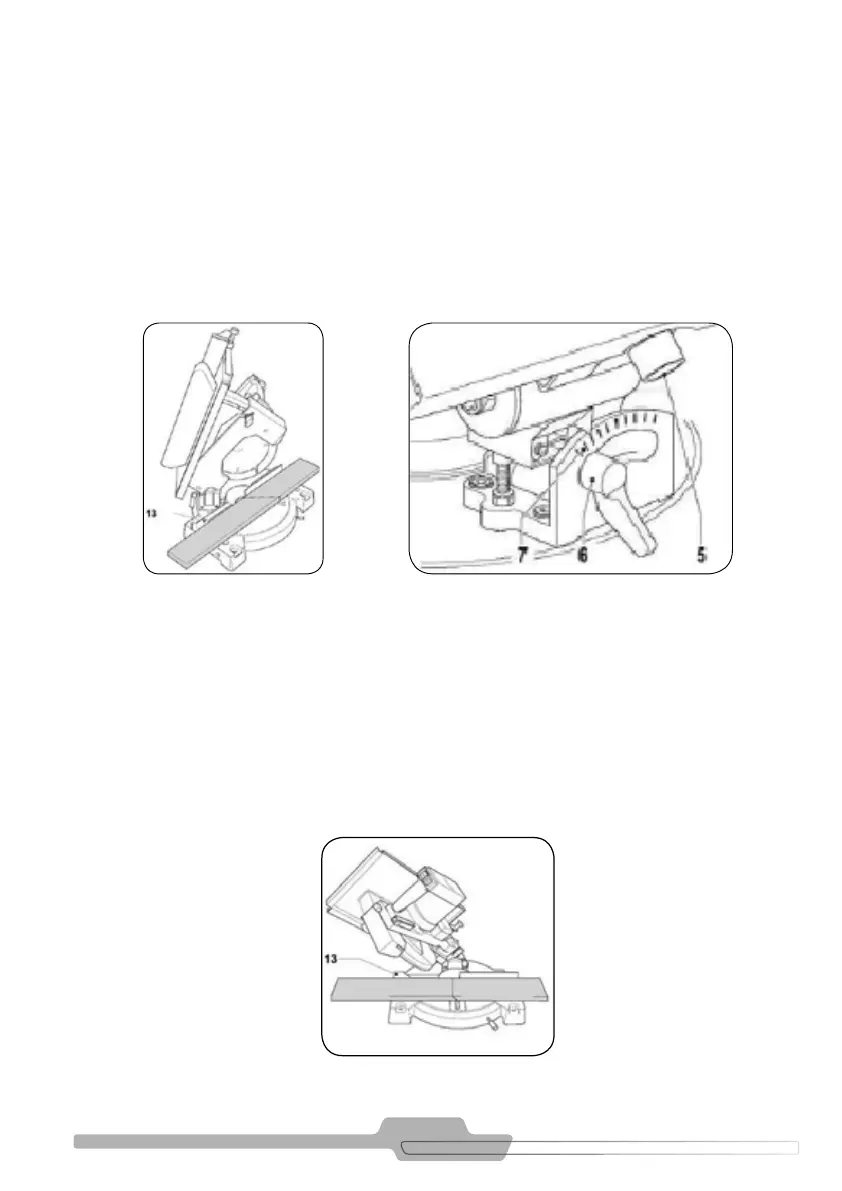 13

7 6 5

13