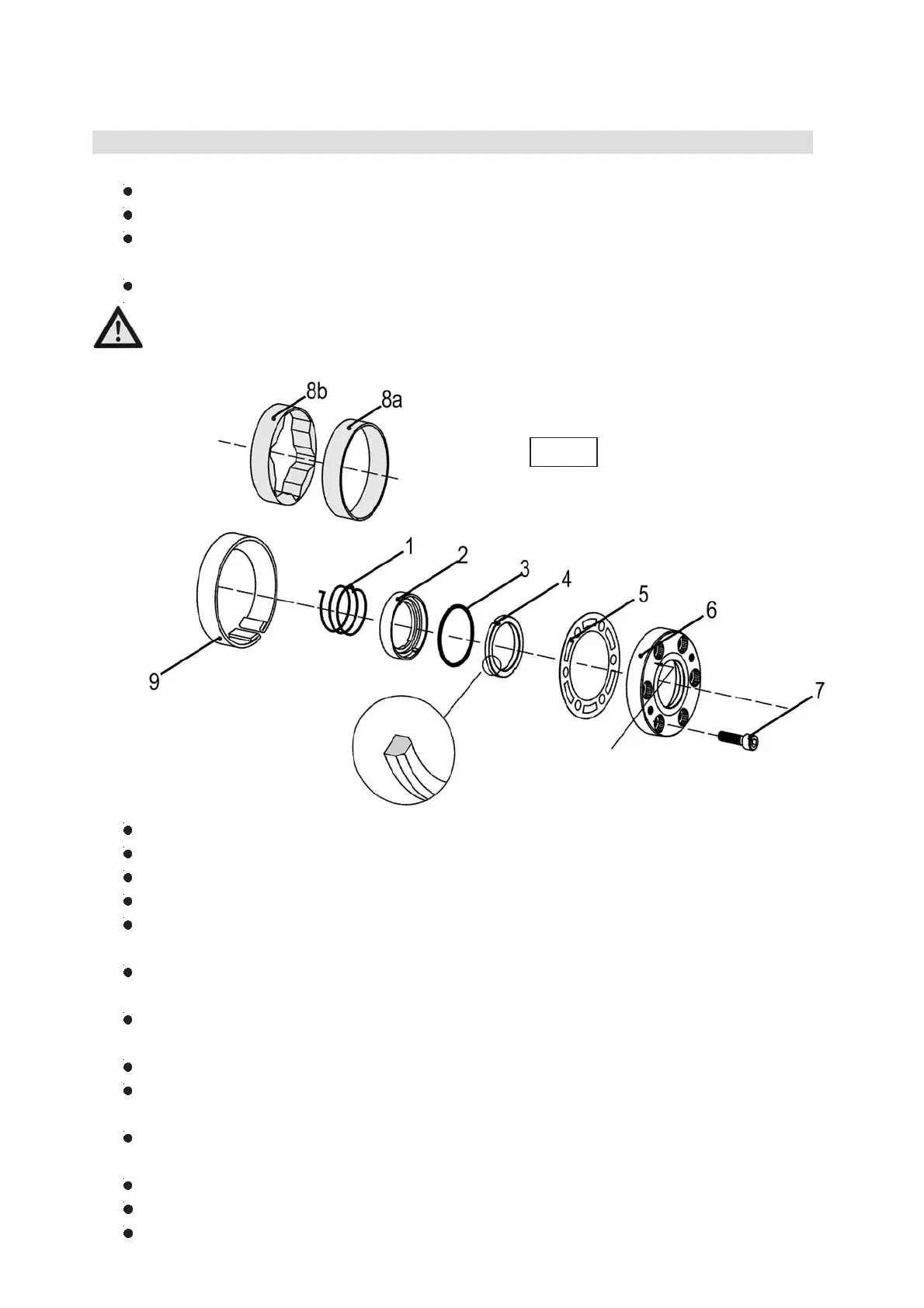 8b
8a
1
2
3
4
5
6
7
9