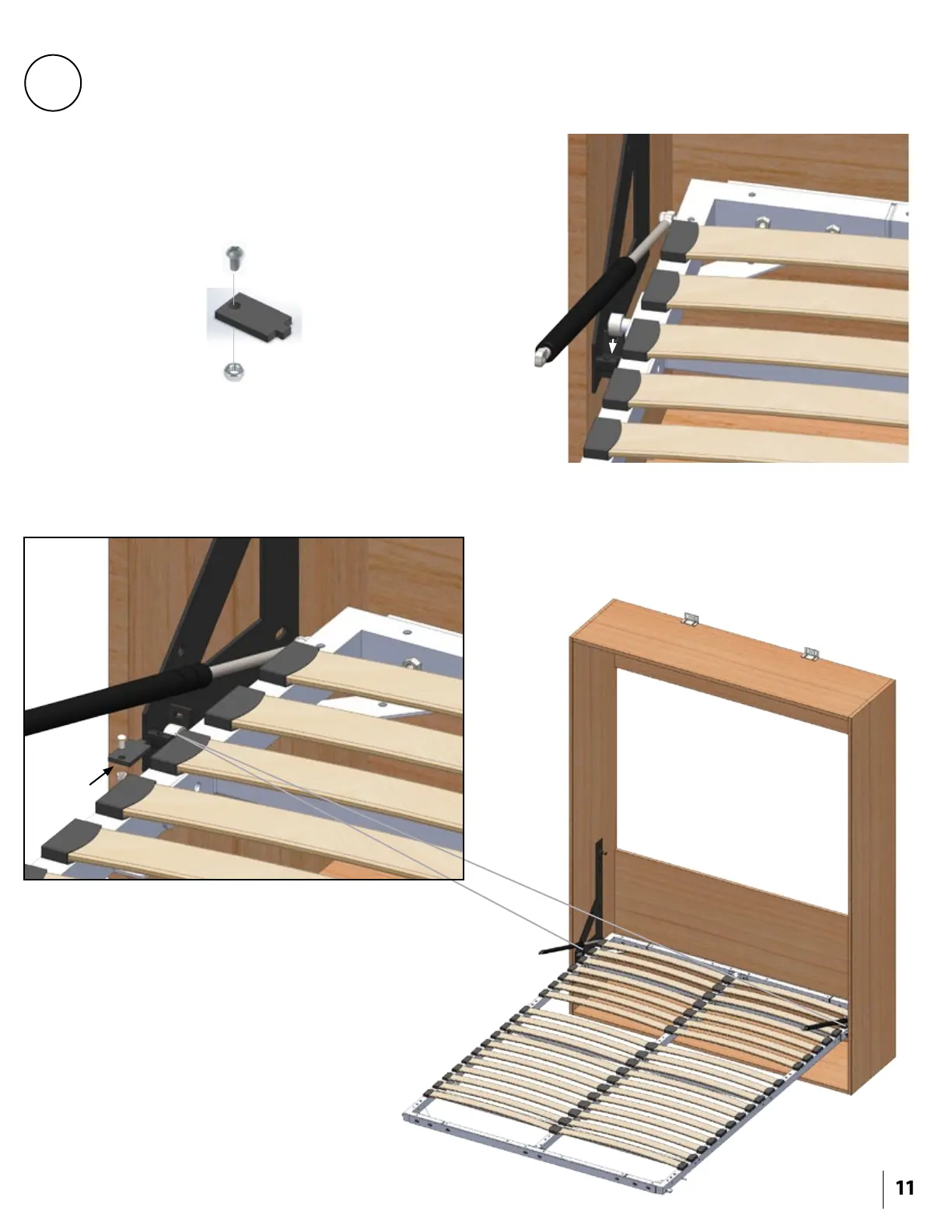 11