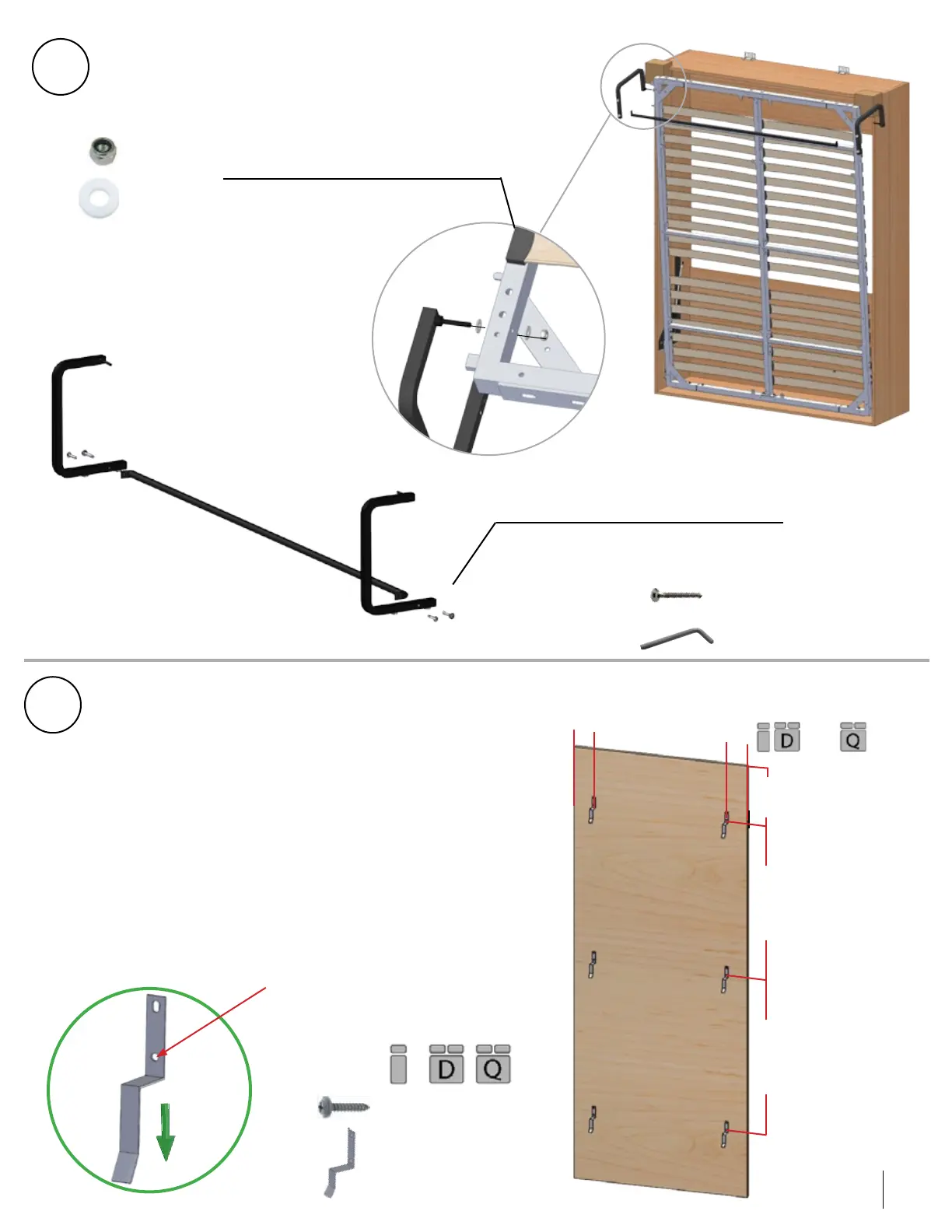 D Q

D Q