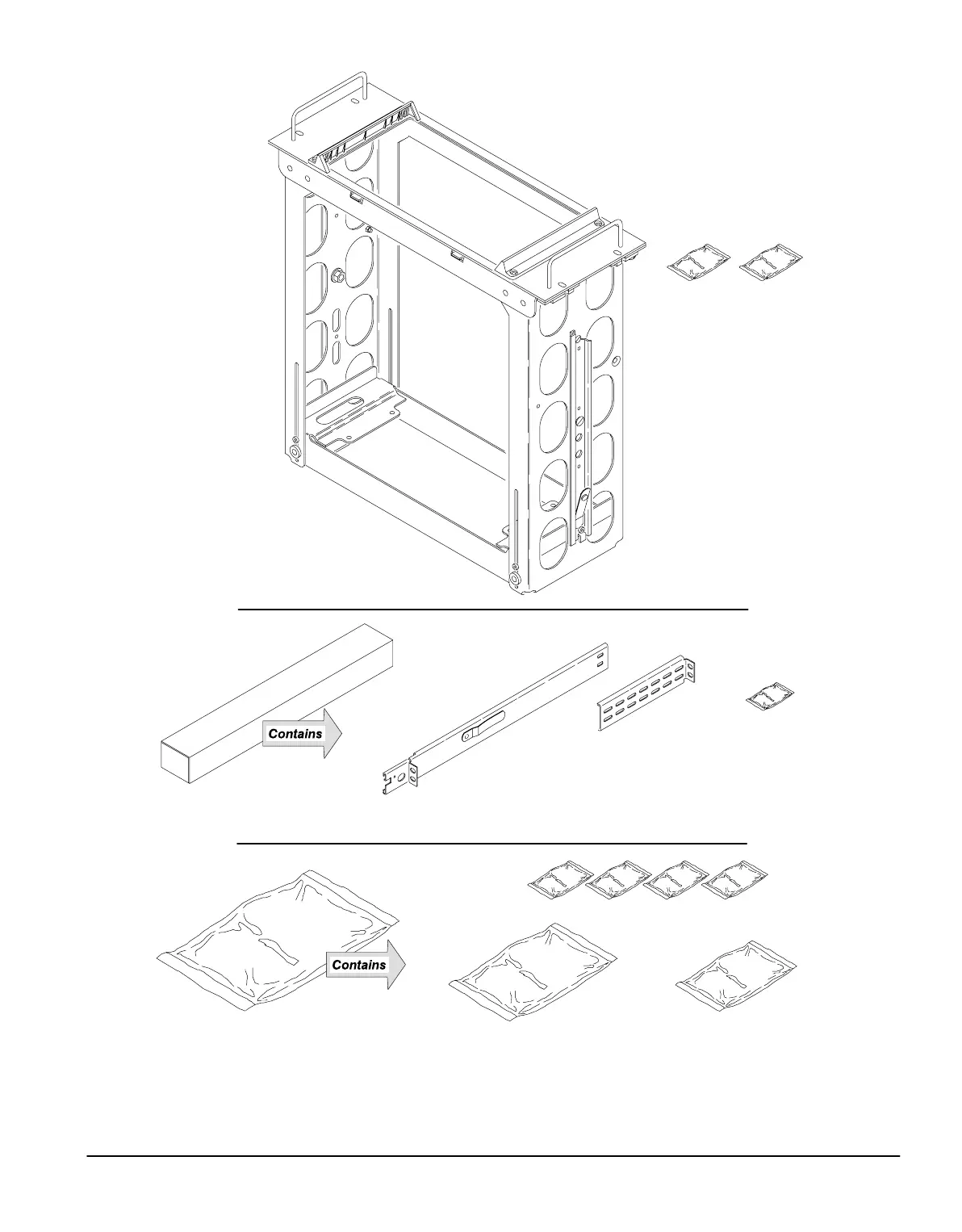 Contains

Contains