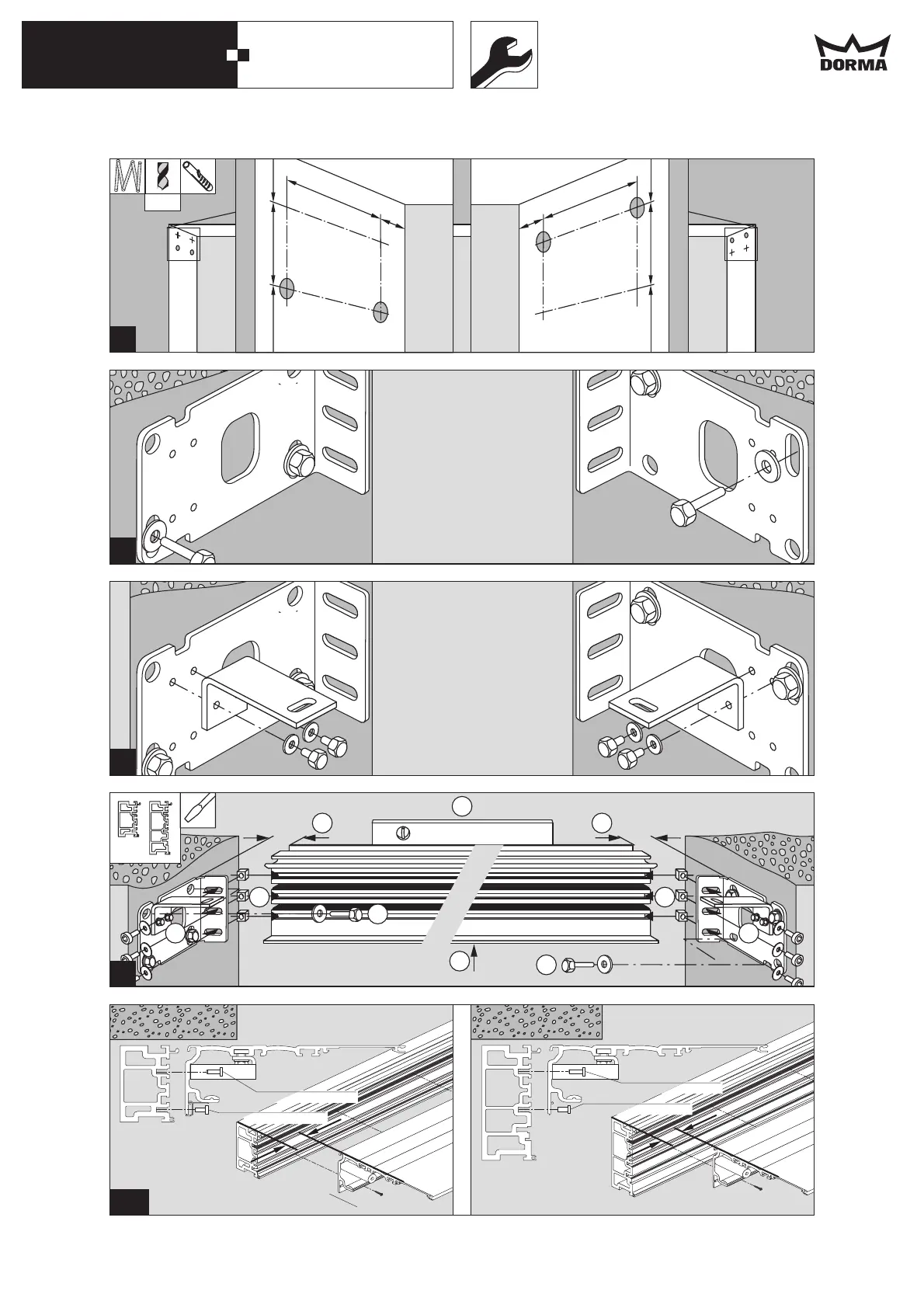 DORMA