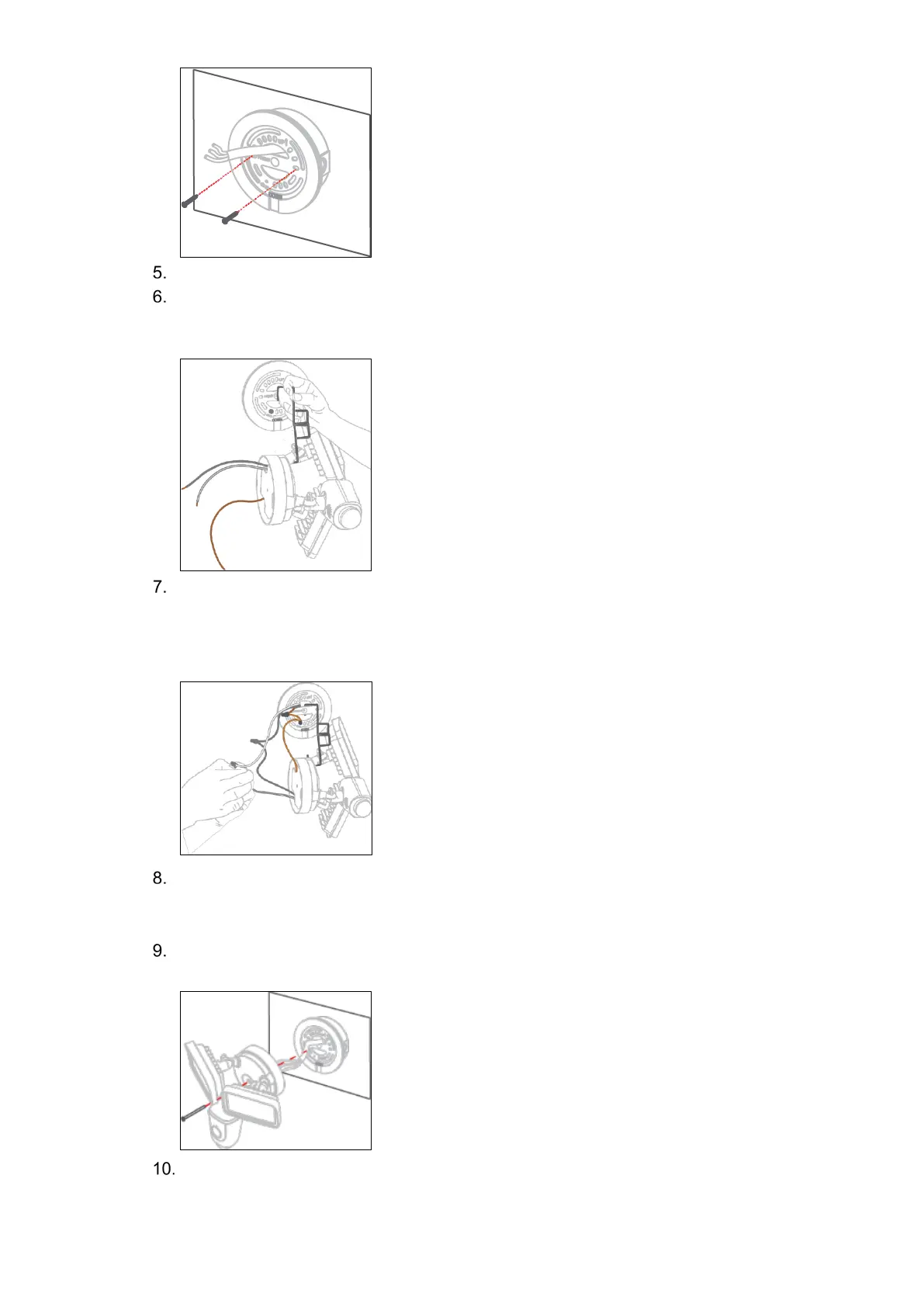 5.

6.

7.

8.

9.

10.