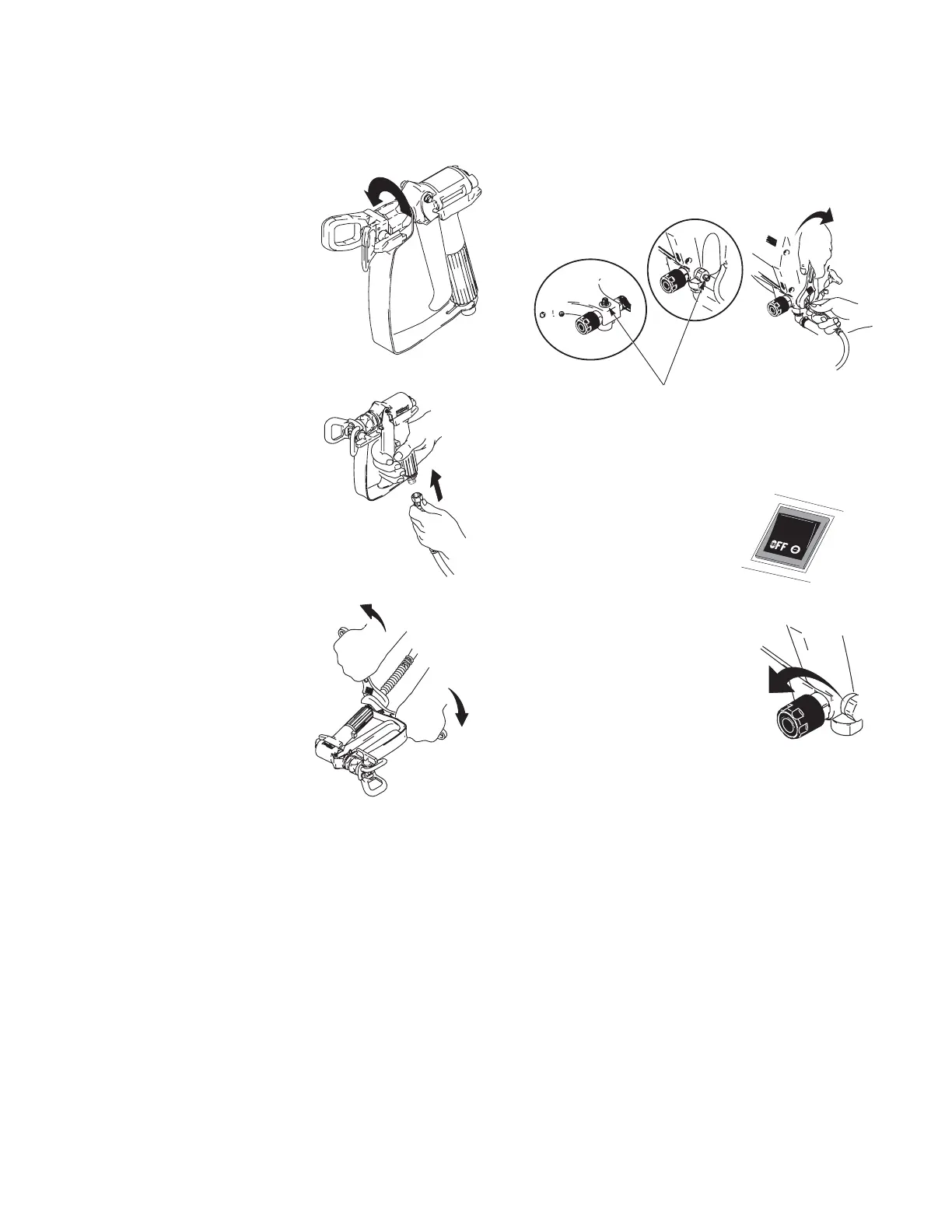 OFF