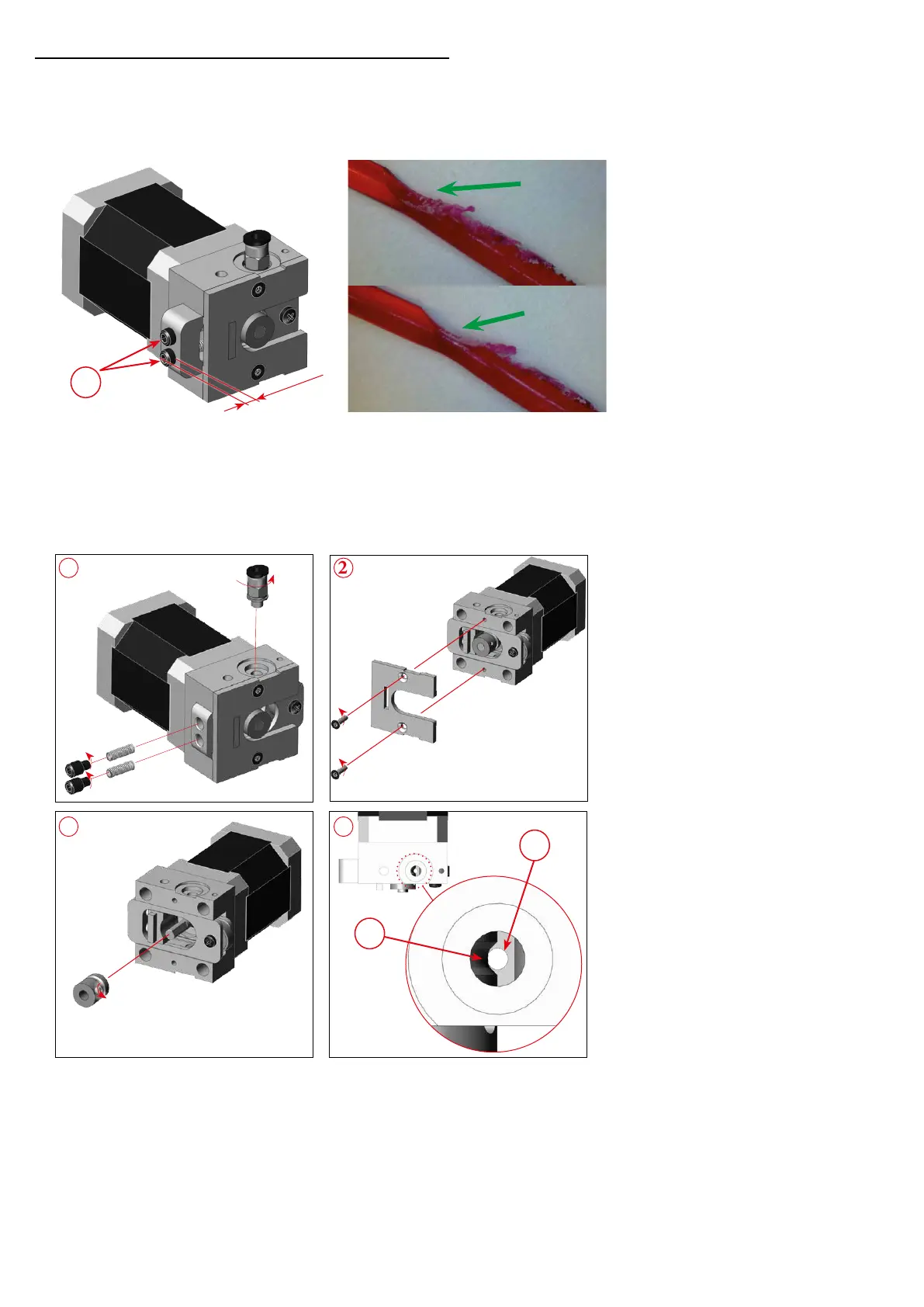 2