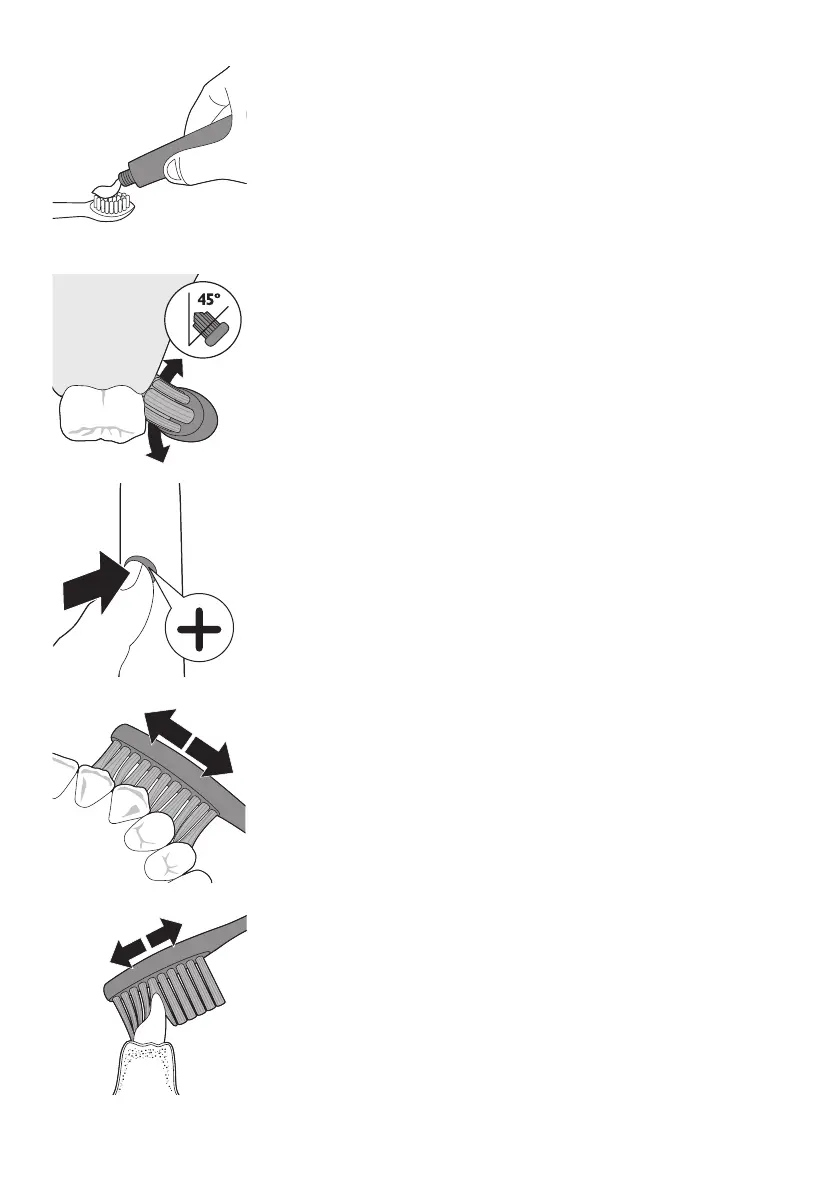 45°