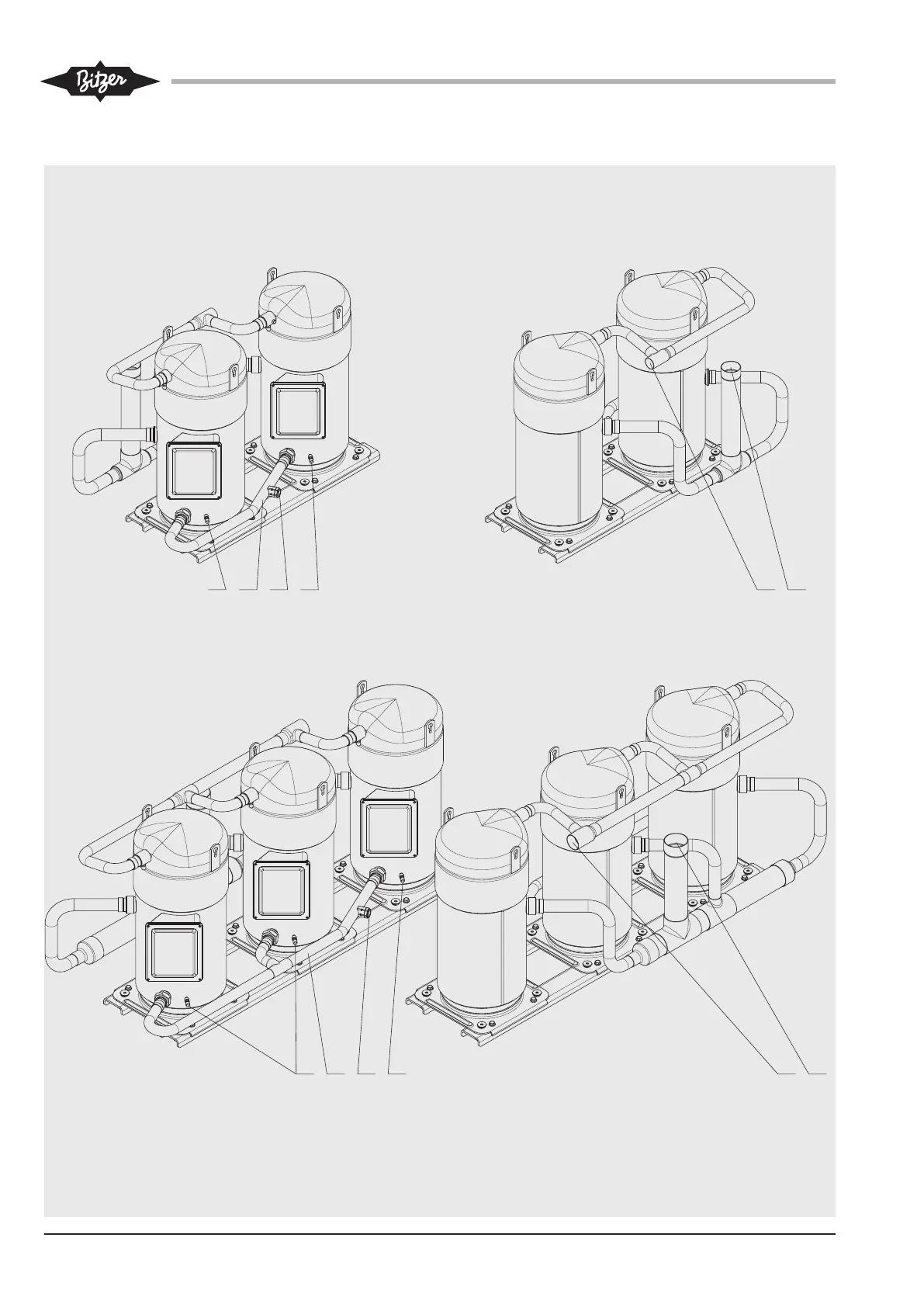 Bitzer