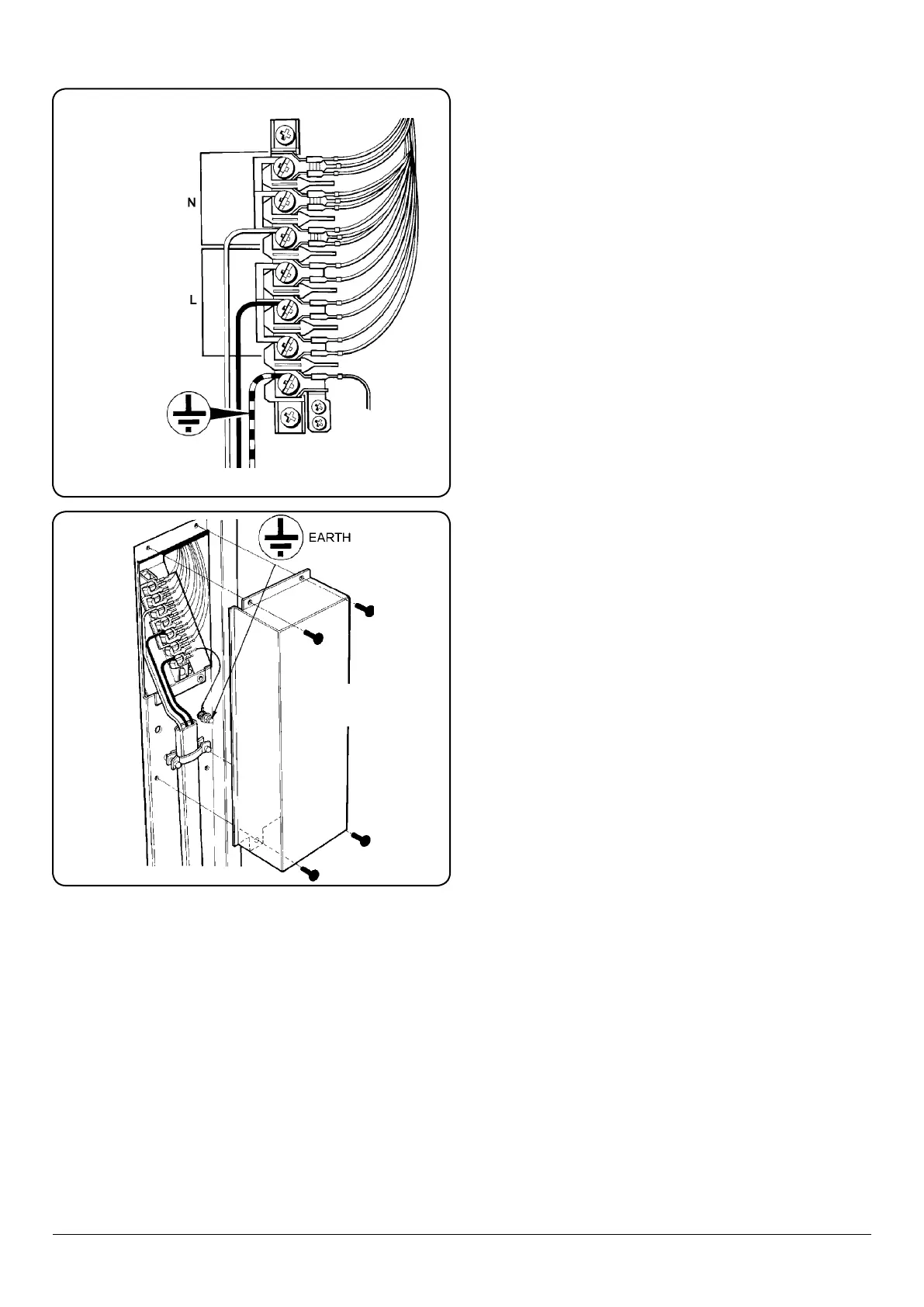 N

L

EARTH