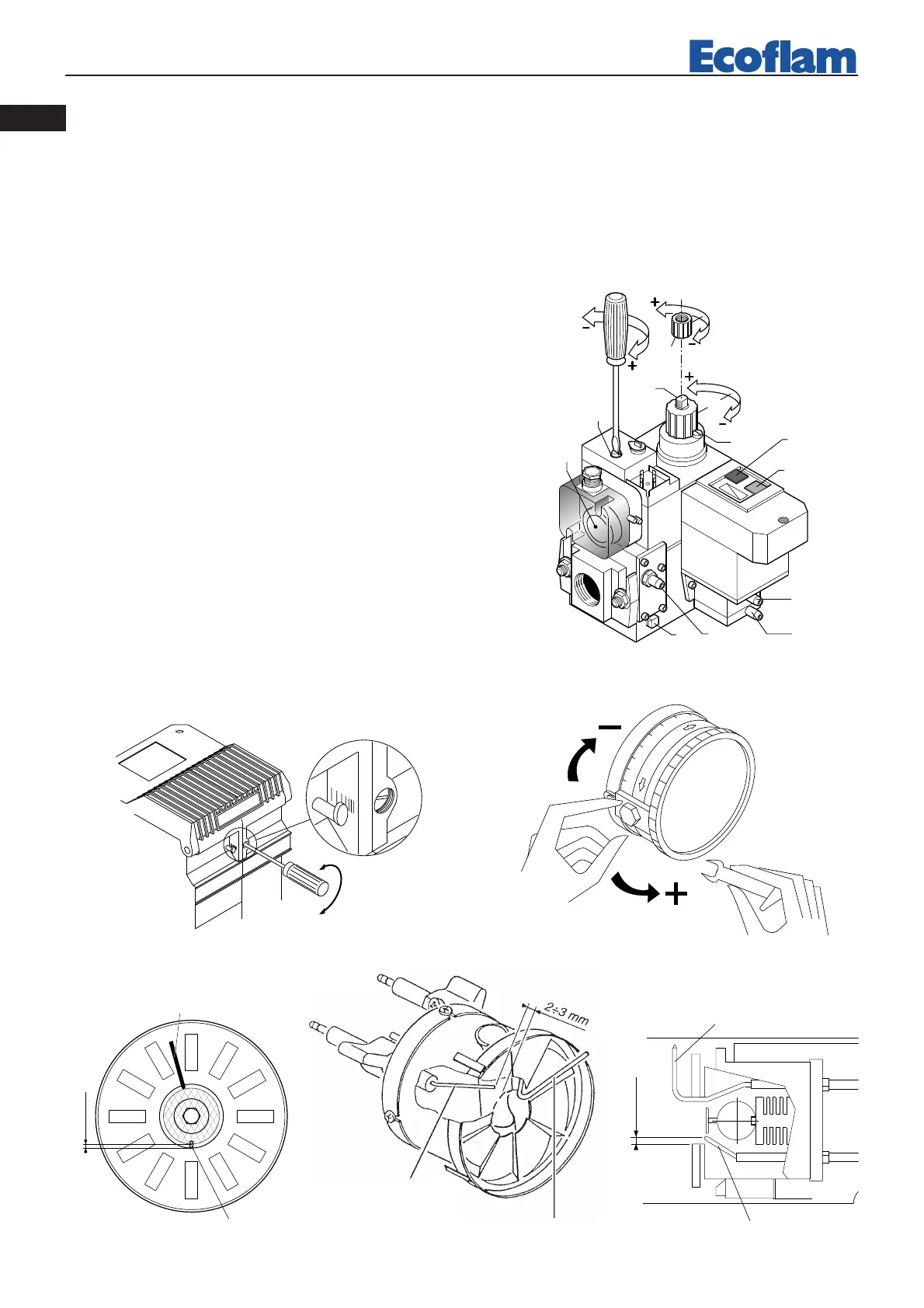 Ecoflam

2÷3 mm