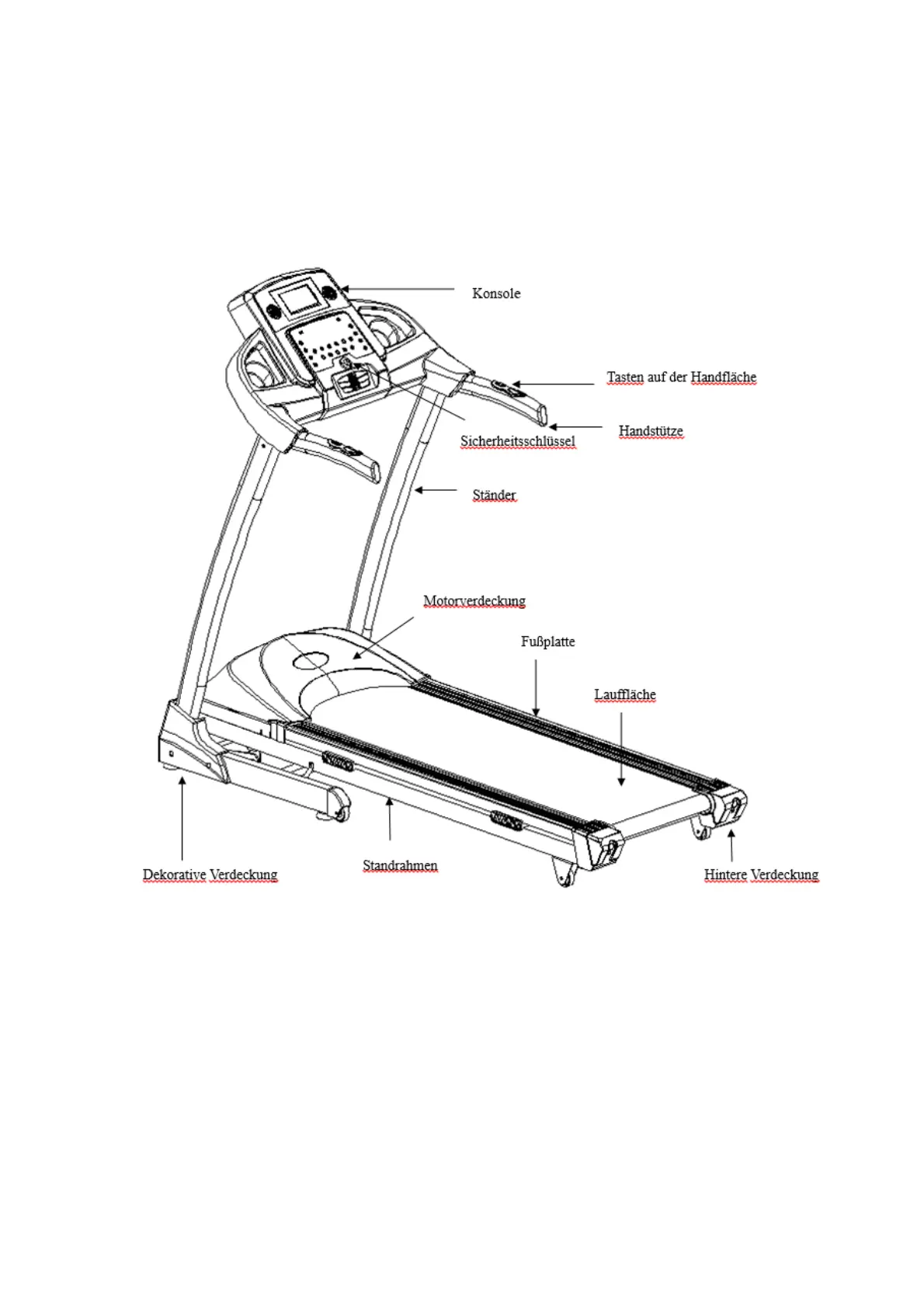 Konsole

Tasten auf der Handfläche

Handstütze

Sicherheitsschlüssel

Ständer

Motorverdeckung

Fußplatte

Lauffläche

Dekorative Verdeckung

Standrahmen

Hintere Verdeckung