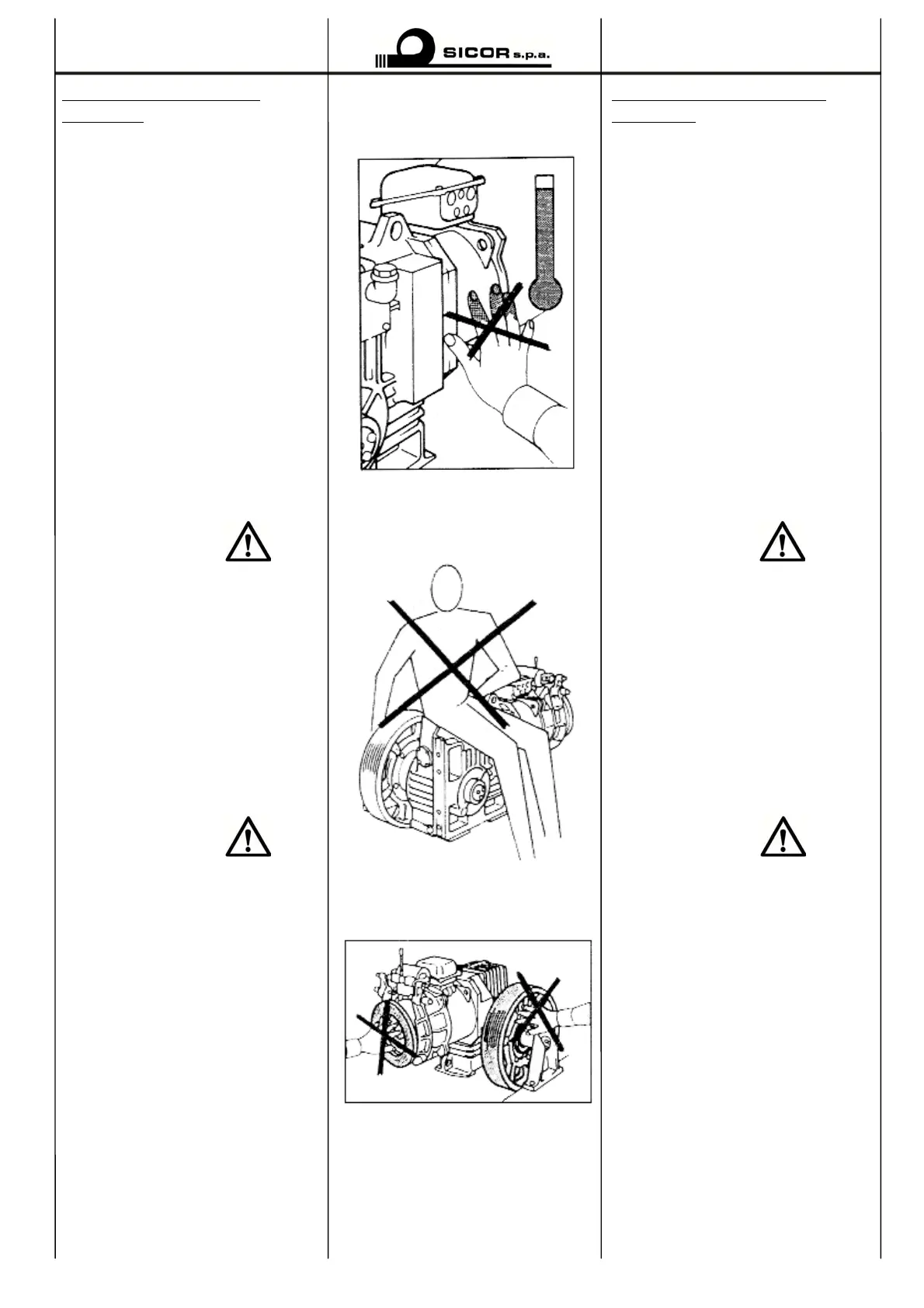 SICOR s.p.a.