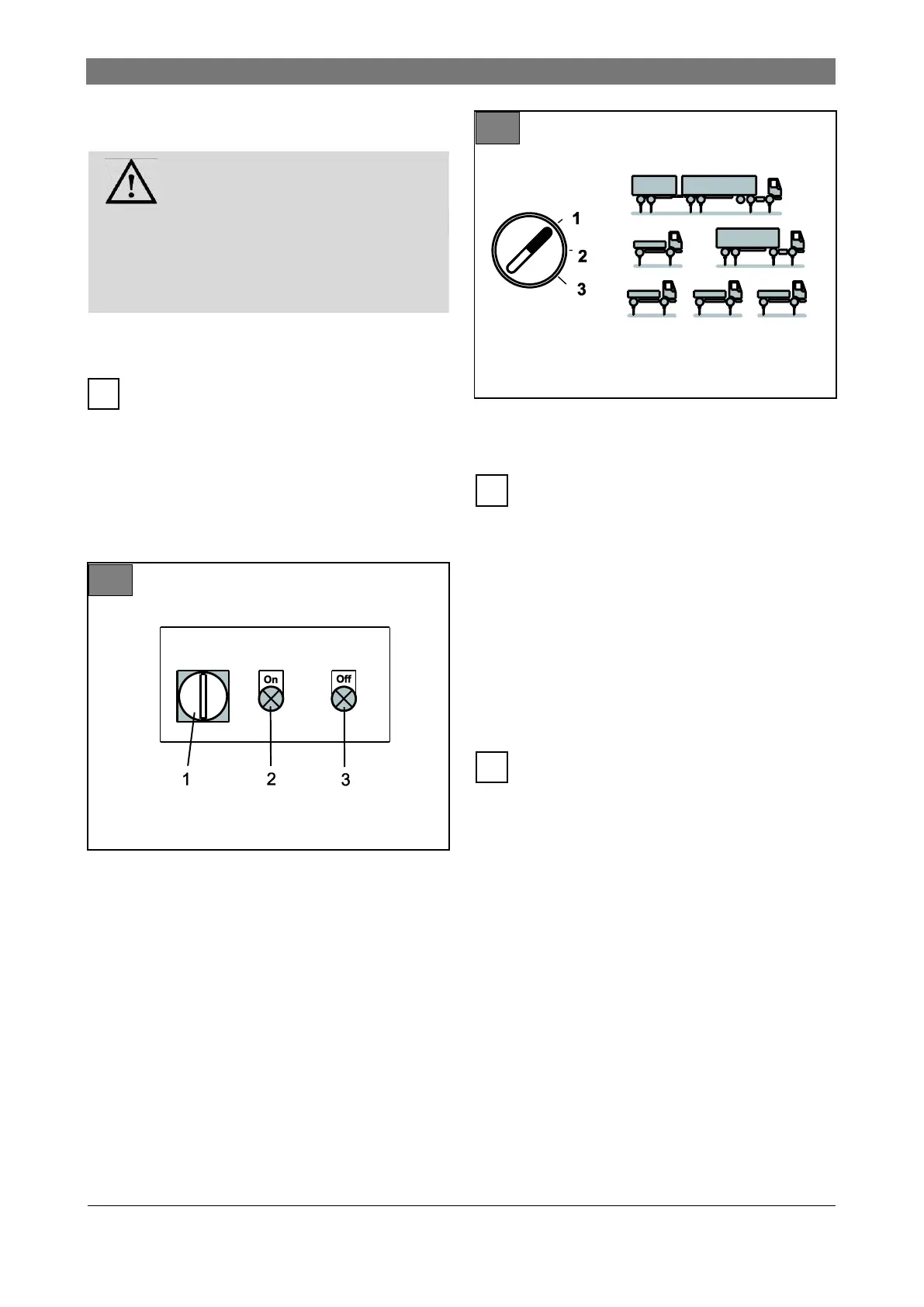 1
2
3

On
Off
1
2
3