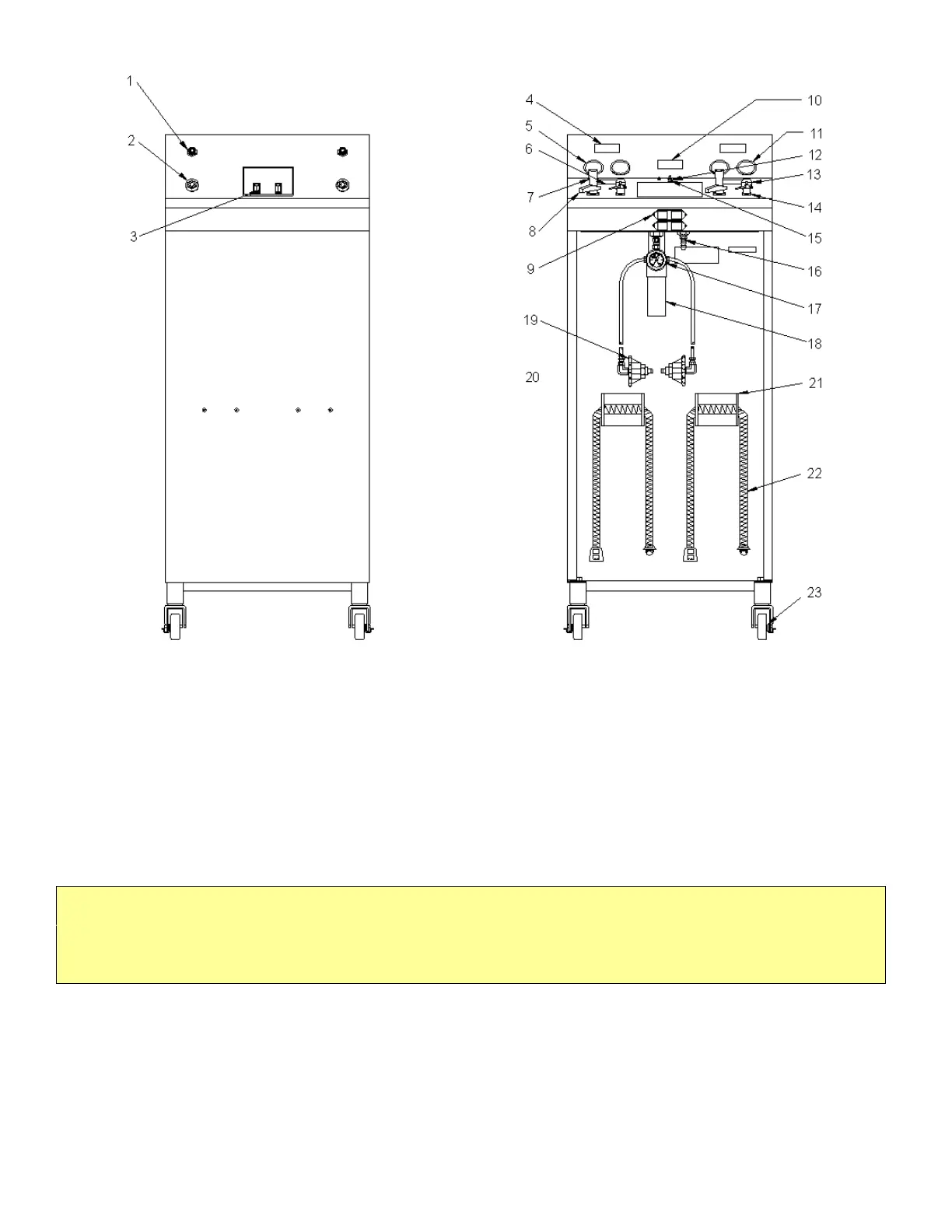 1
2
3
4
5
6
7
8
9
10
11
12
13
14
15
16
17
18
19
20
21
22
23