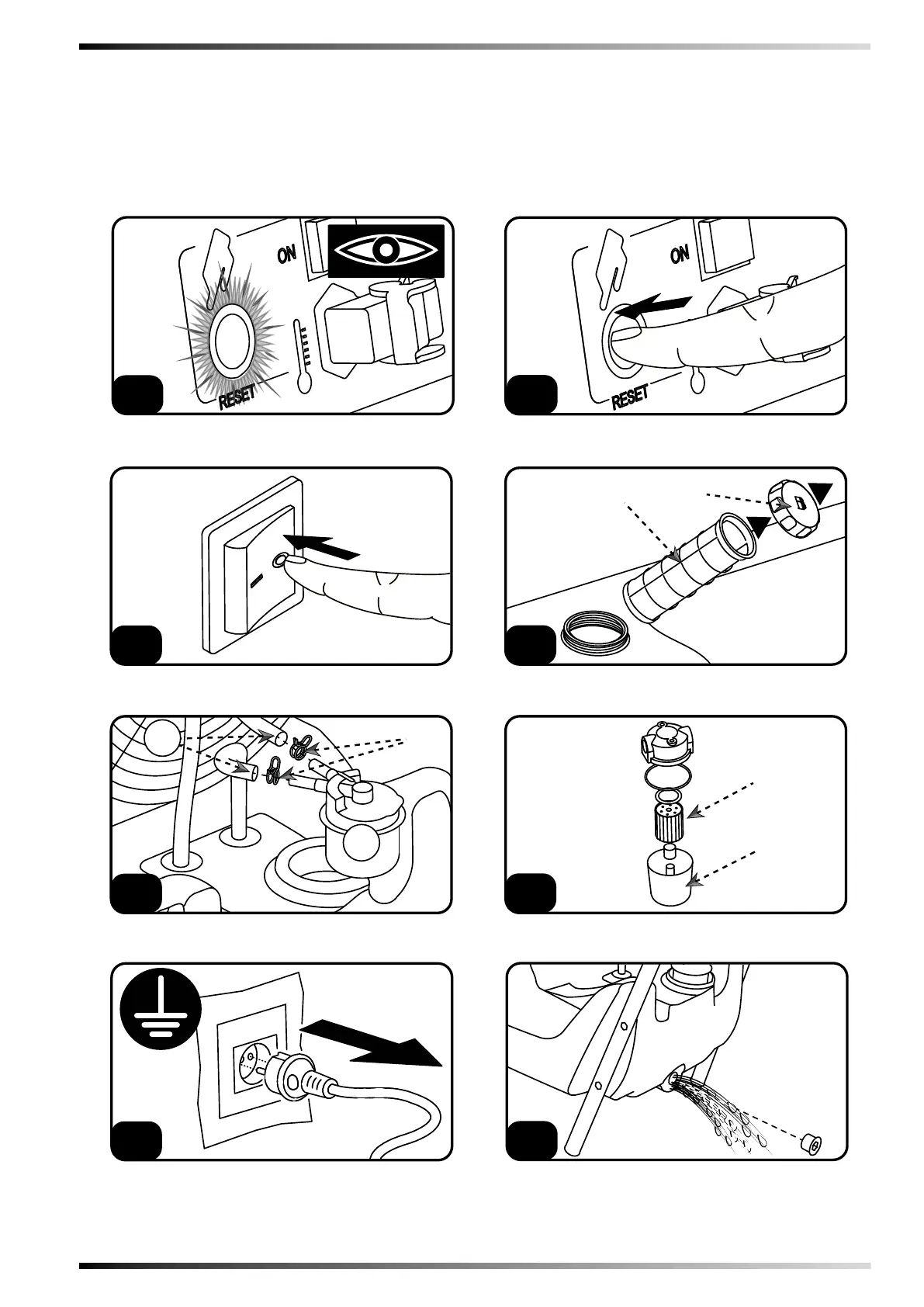 ON

RESET

ON

RESET