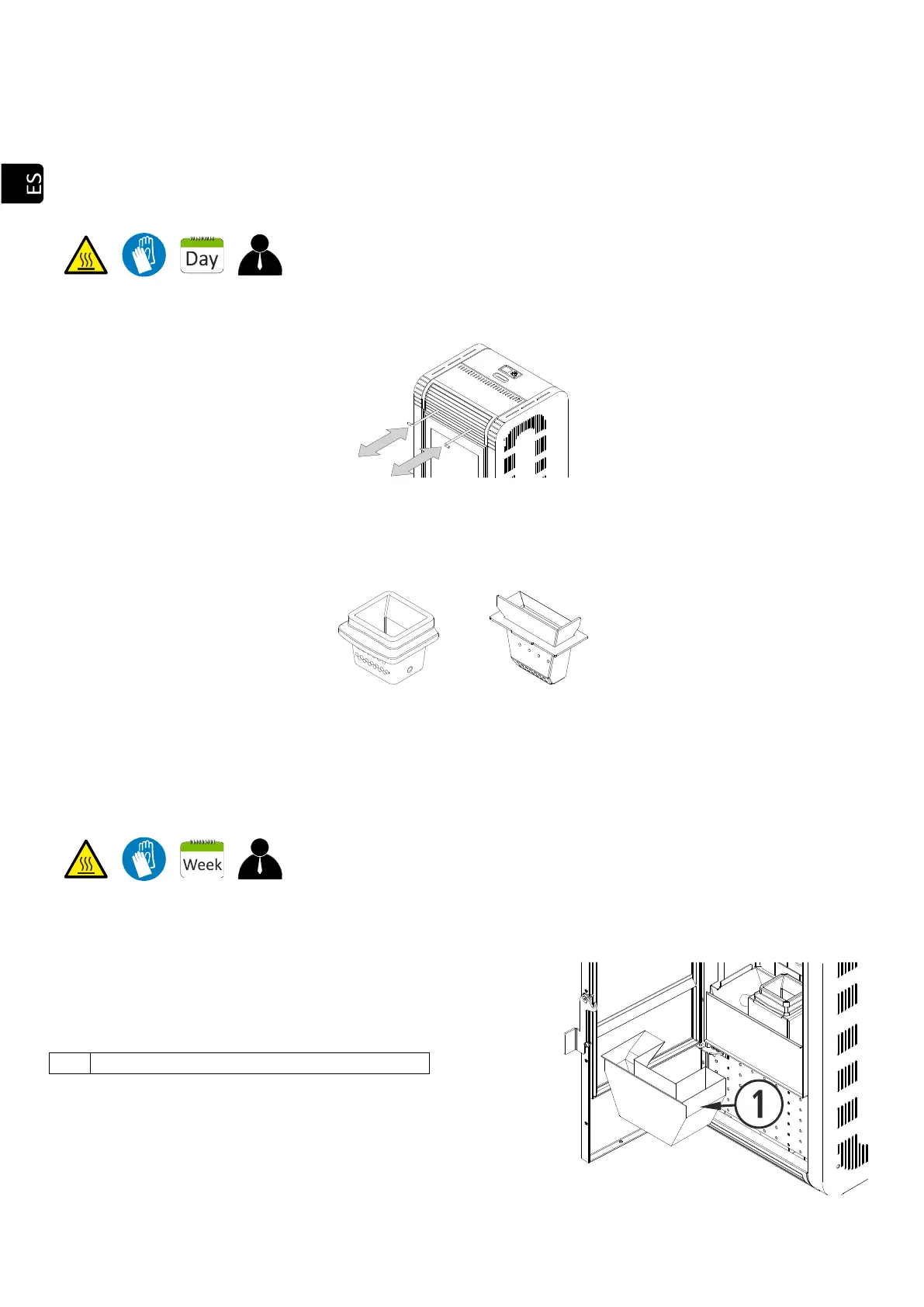 ES

Day

Week

1