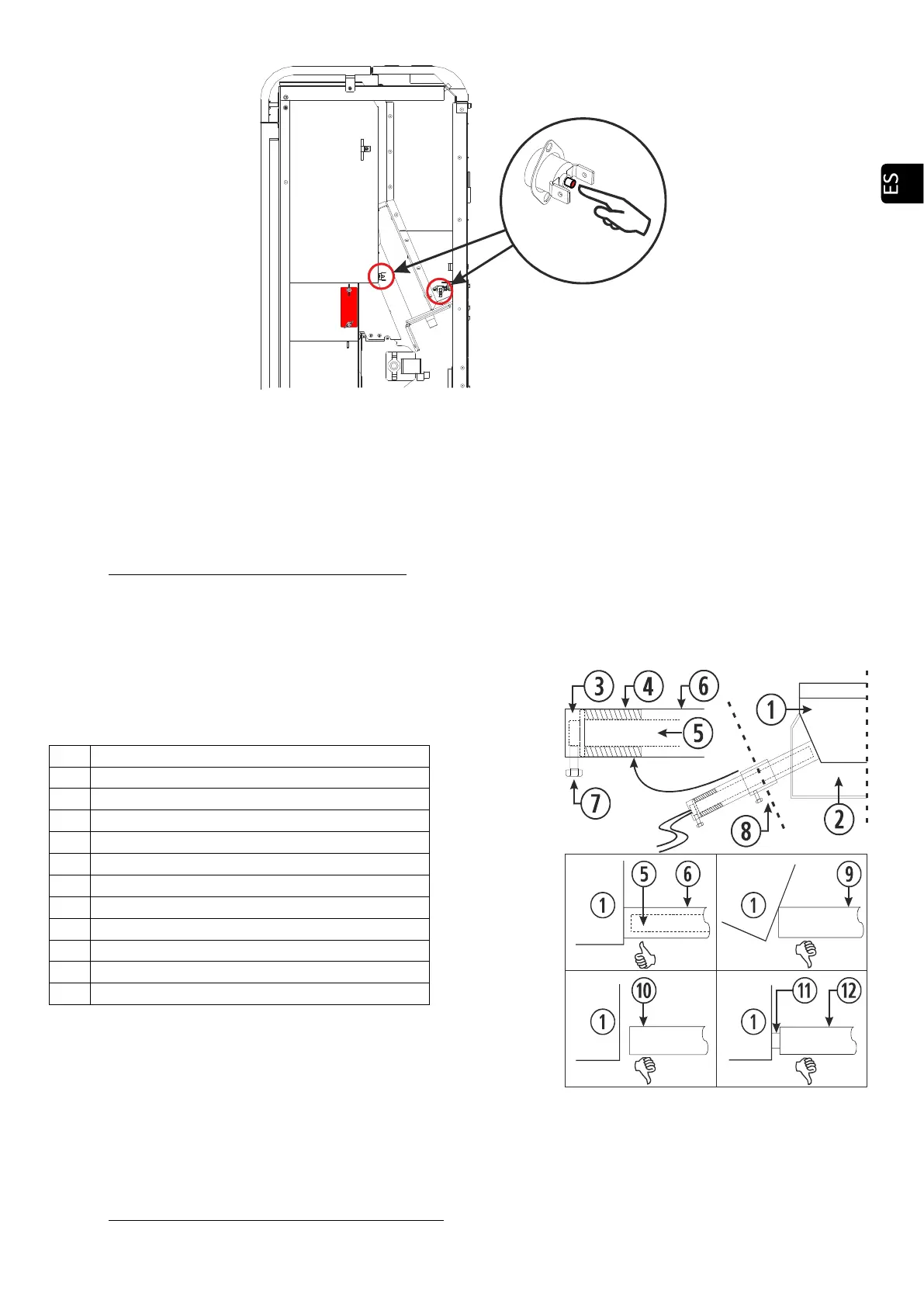 ES

3 4 6
1
5
7
8
2

1 5 6
1 9
1 10
1 11 12