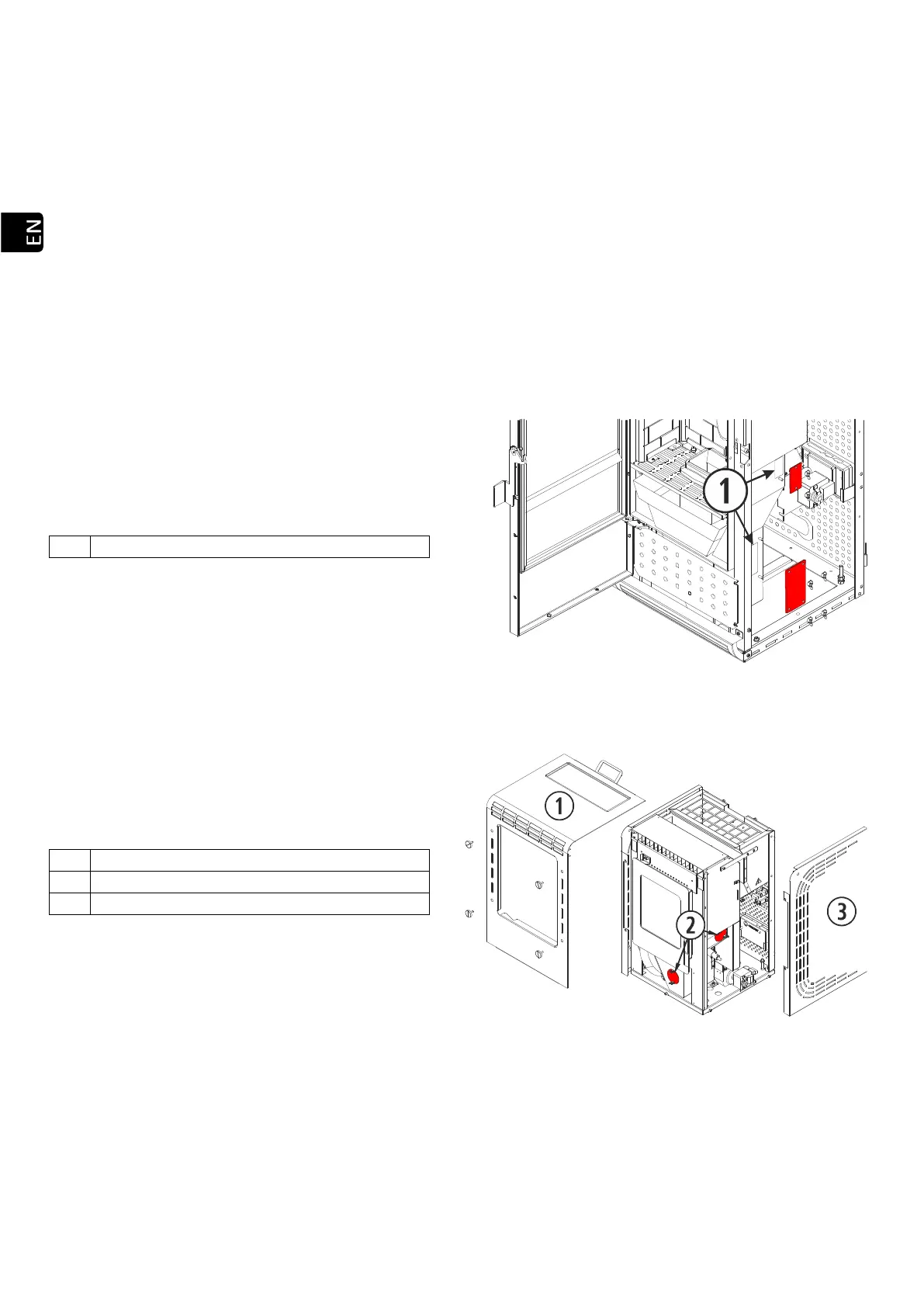 EN

1

1

2

3