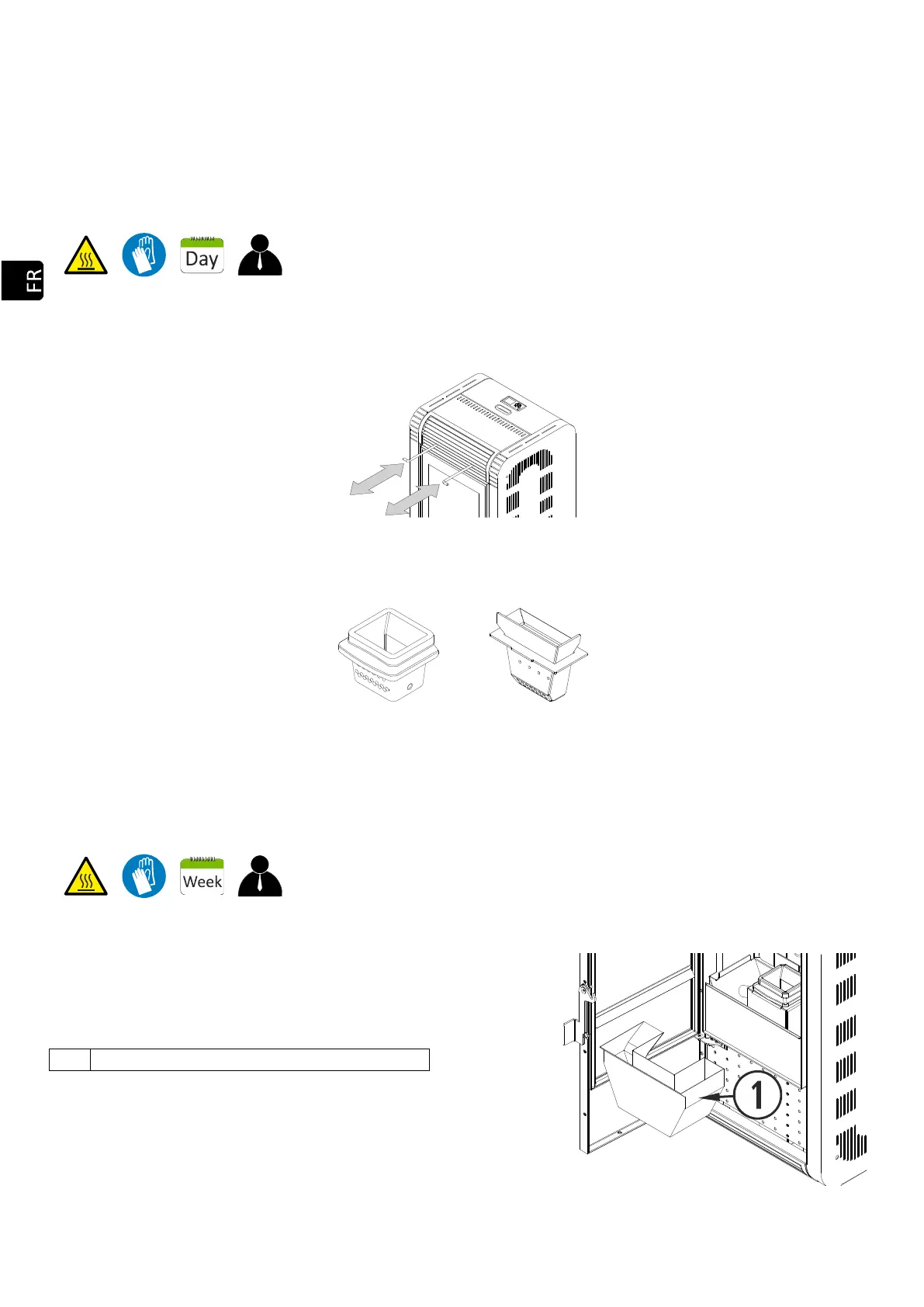 FR

Day

Week

1