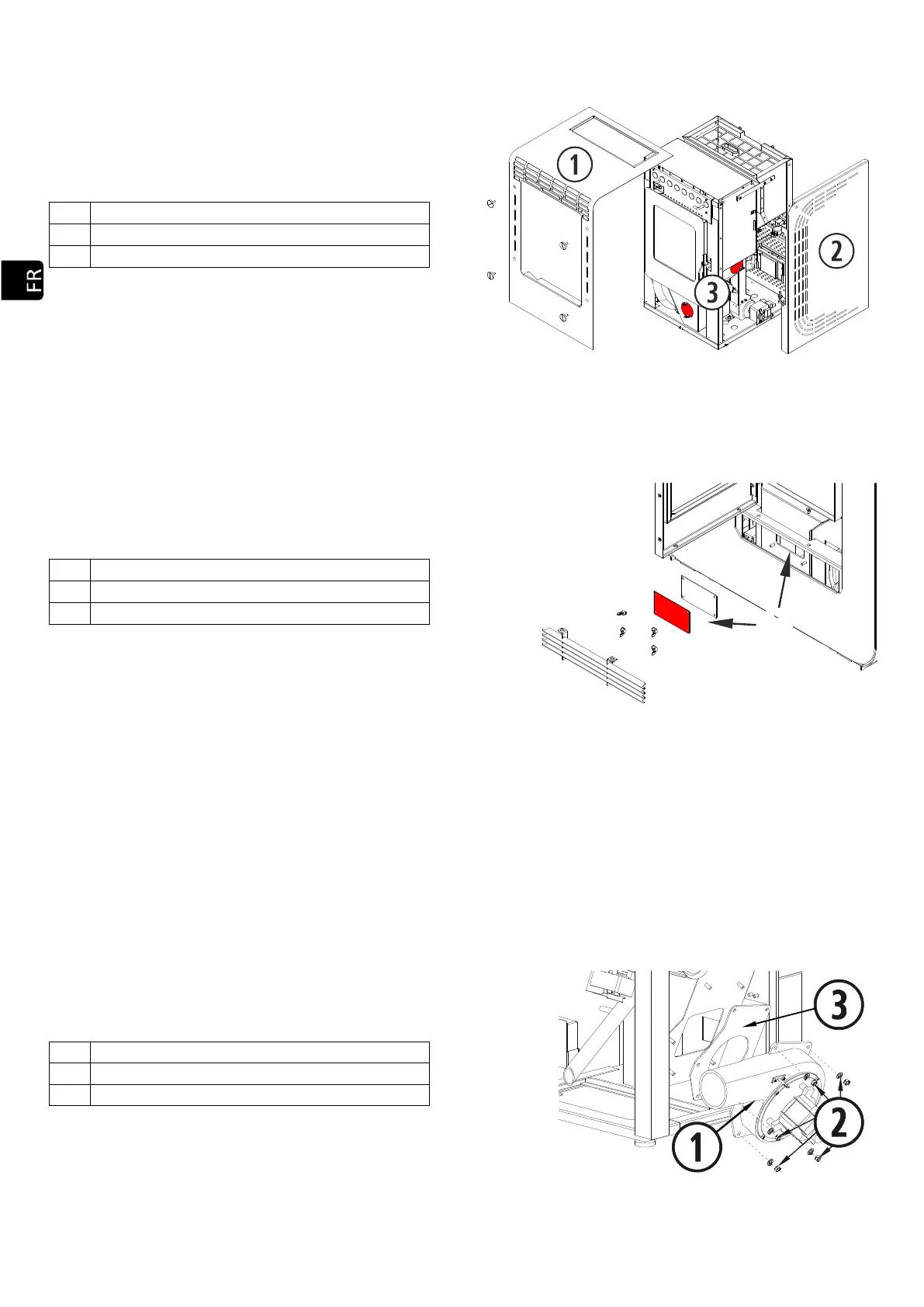 FR

1

2

3

3

2

1