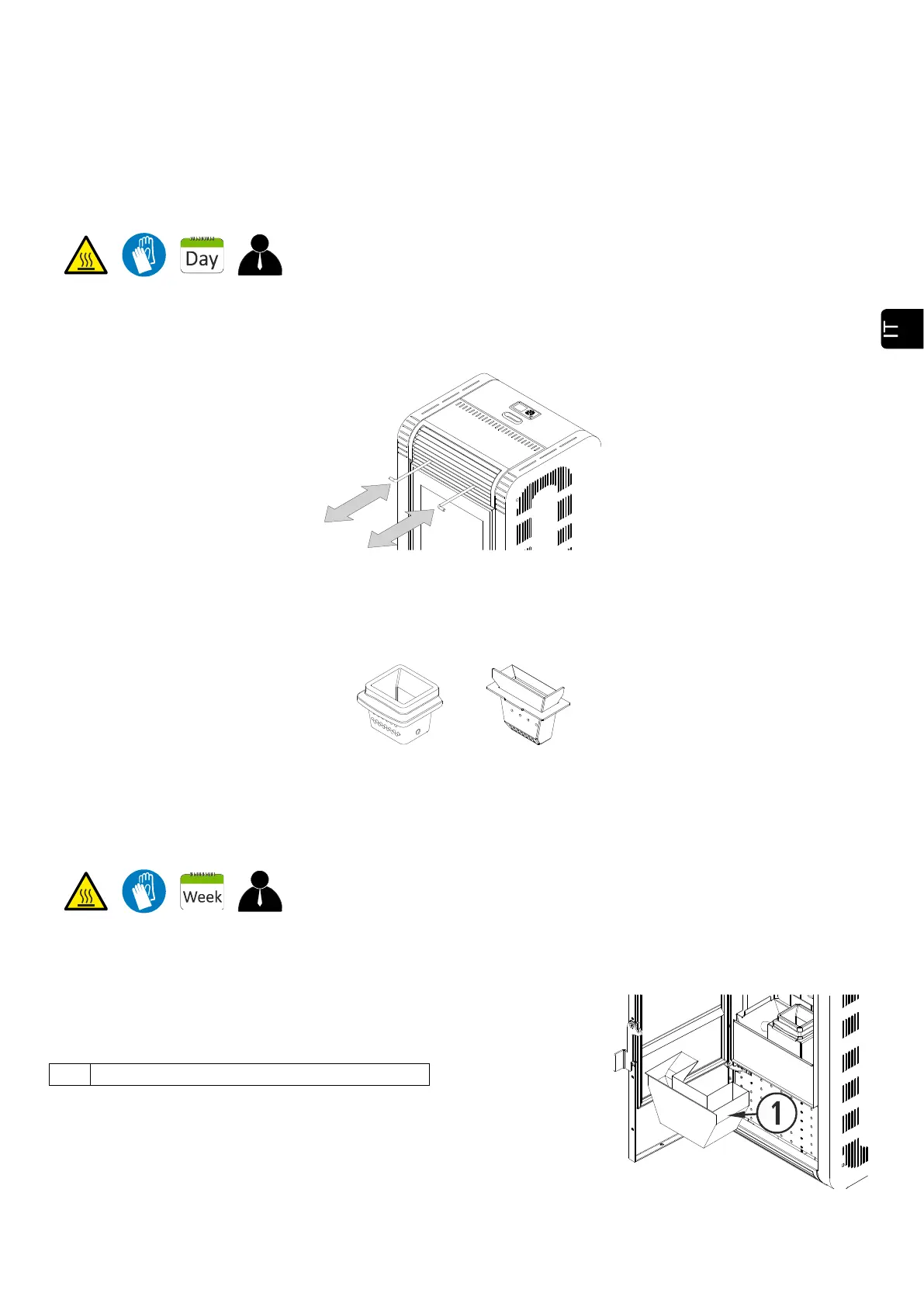 Day

IT

Week

1