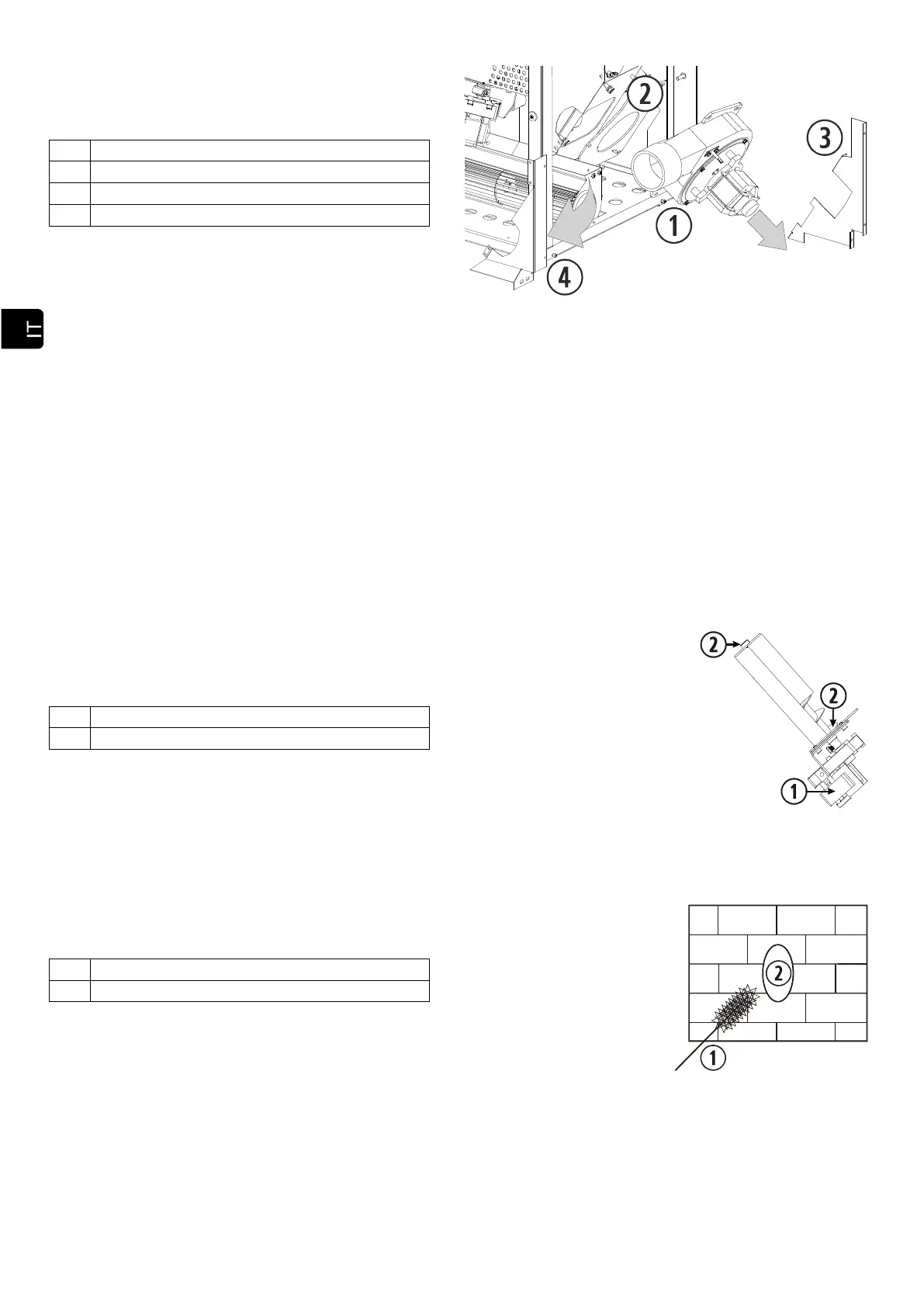 IT

2
3
1
4

2
2
1

2
1