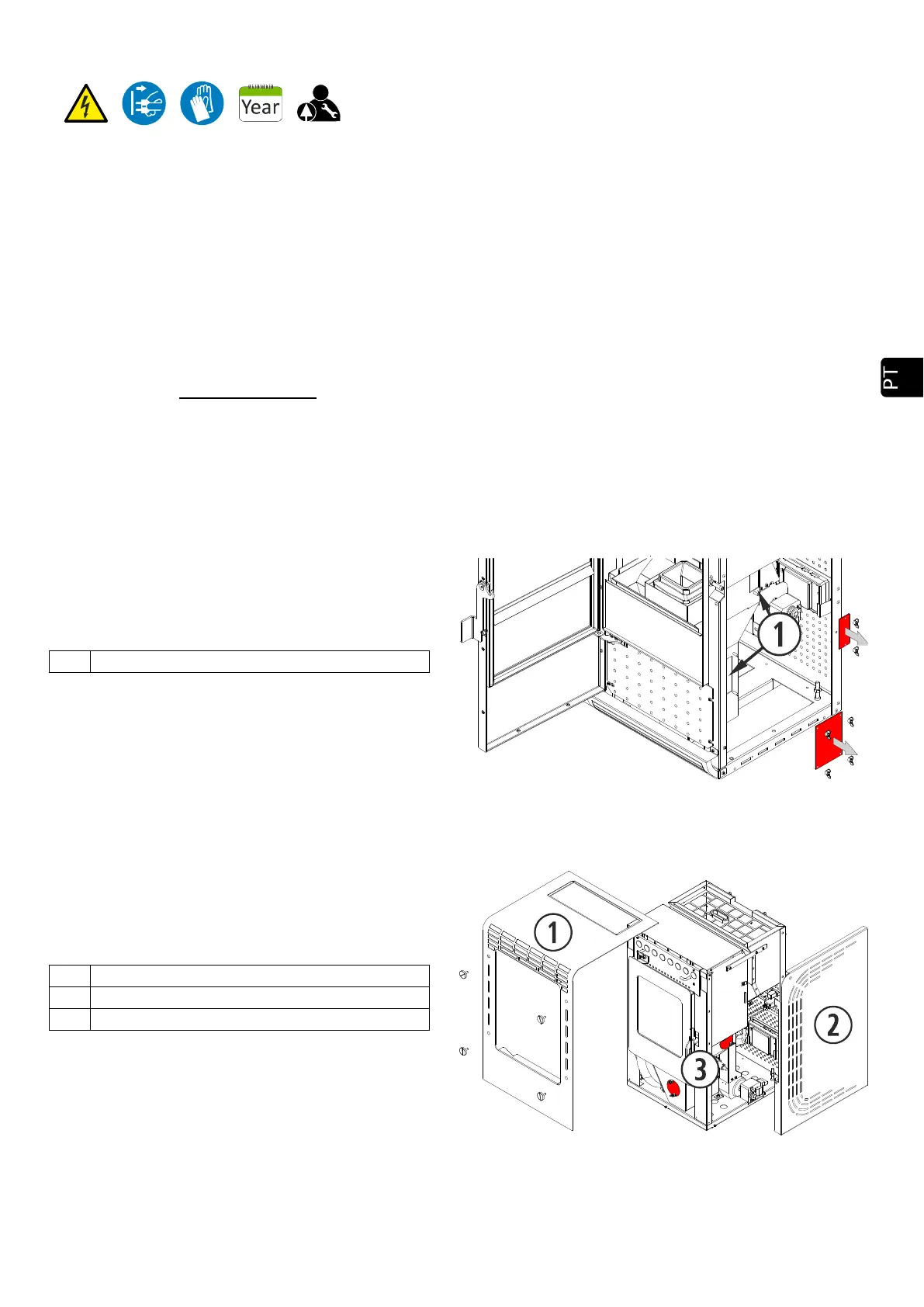 Year

PT

1

1

2

3