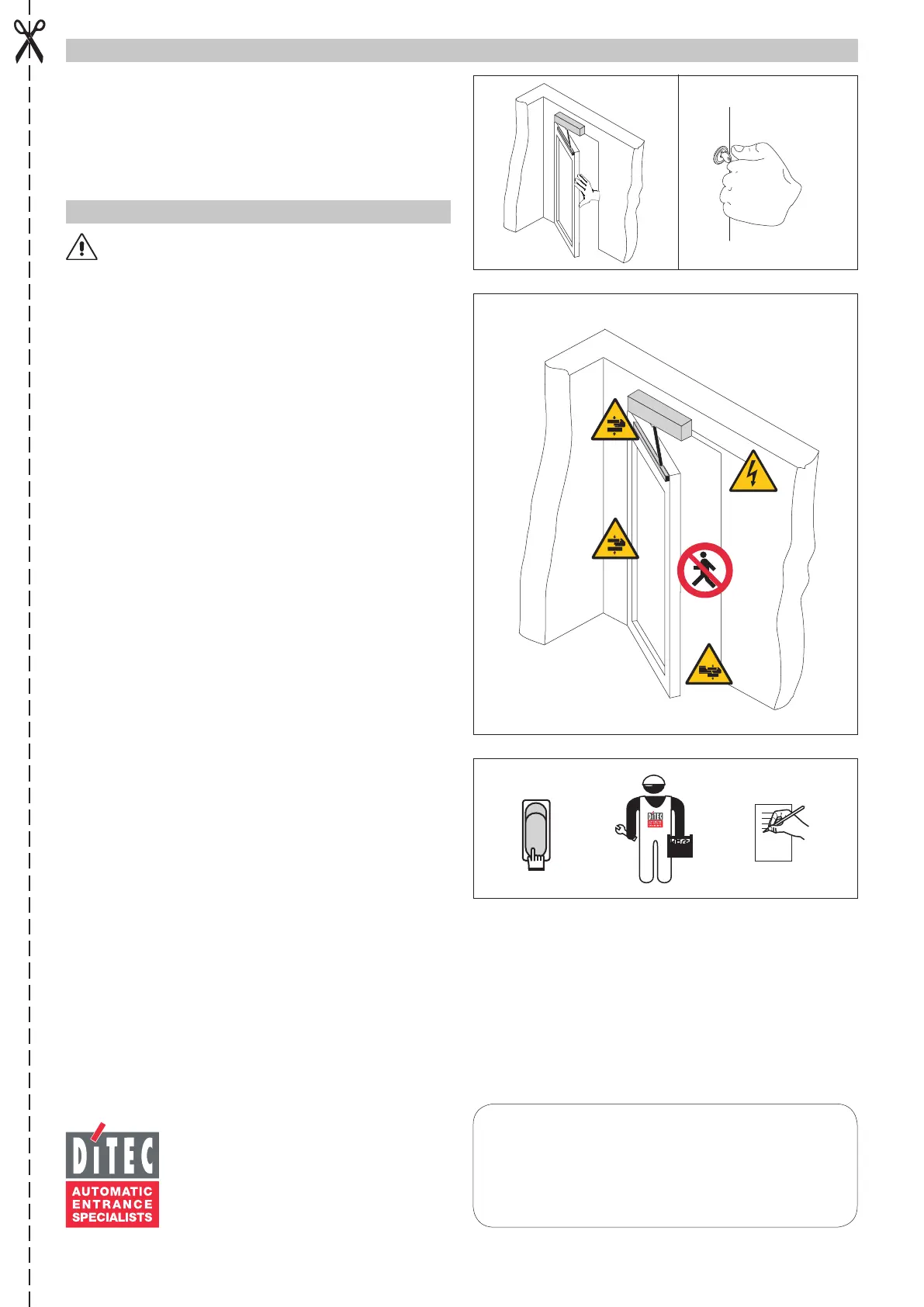 DITEC
AUTOMATIC
ENTRANCE
SPECIALISTS