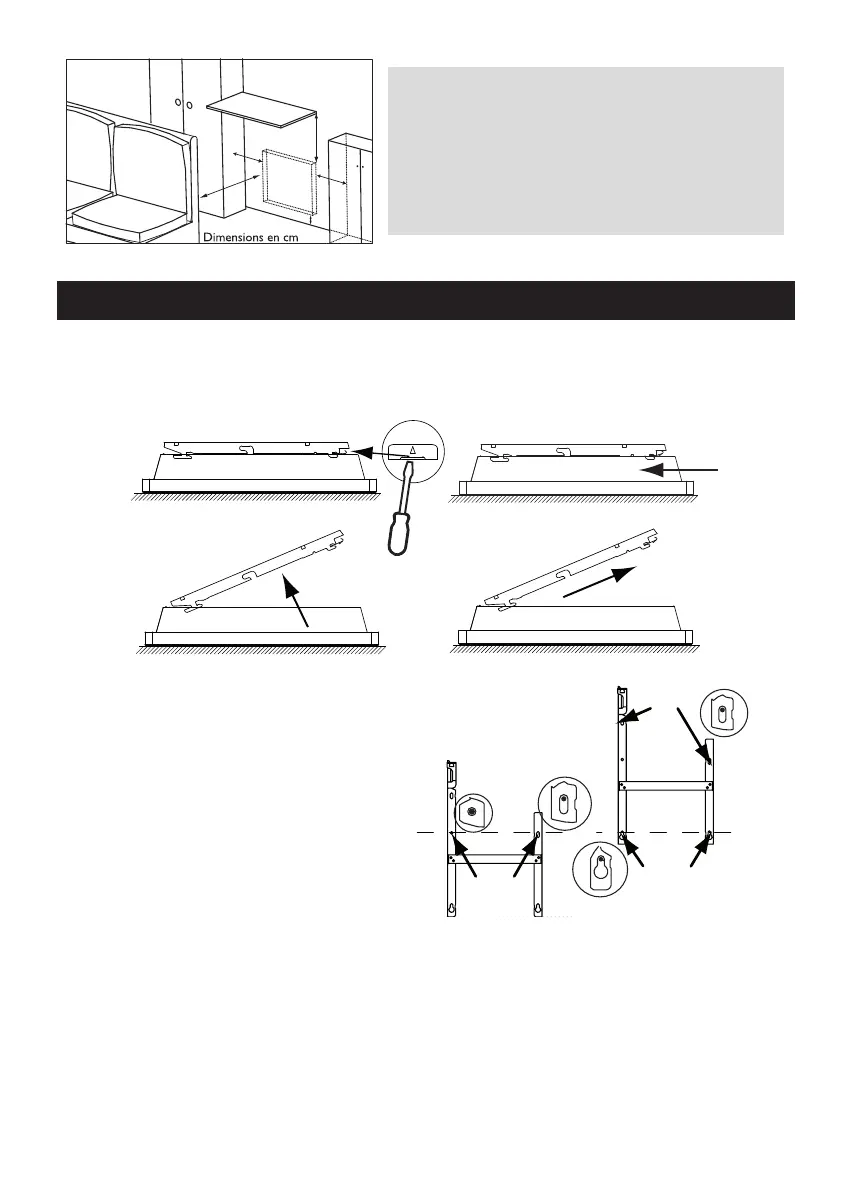 Dimensions en cm