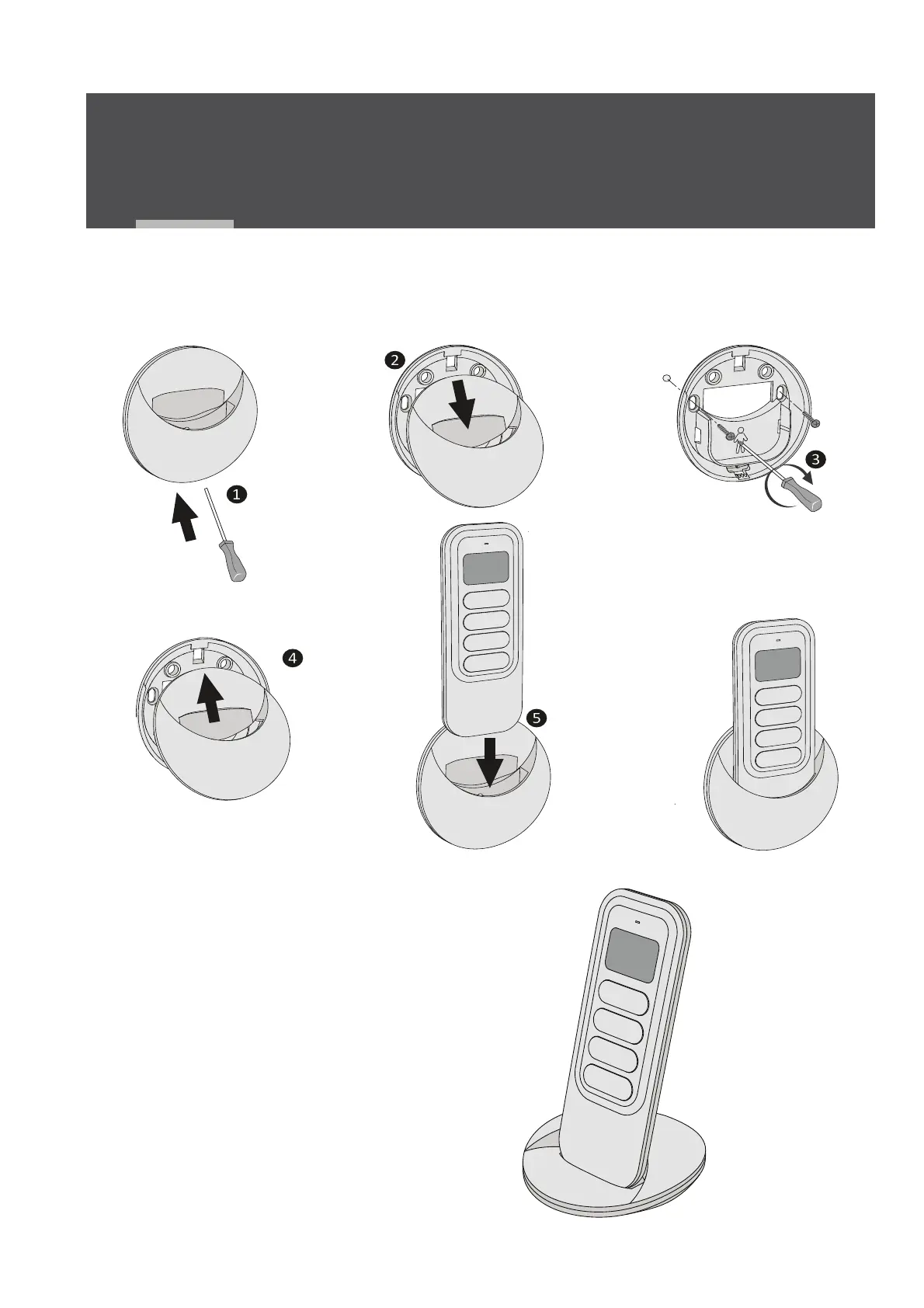 1

2

3

4

5