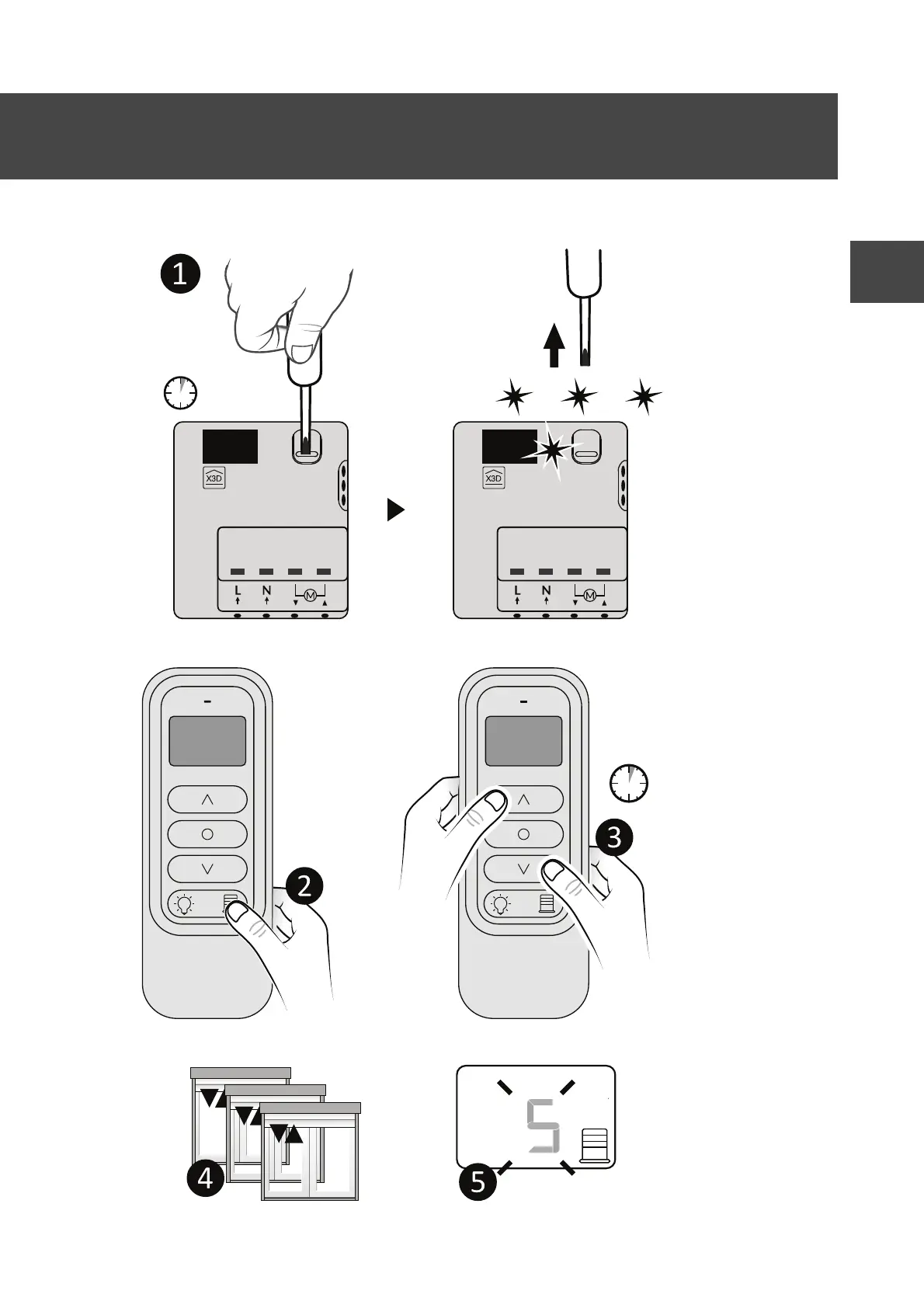 1

X3D

L N M

X3D

L N M

2

3

4

5

5