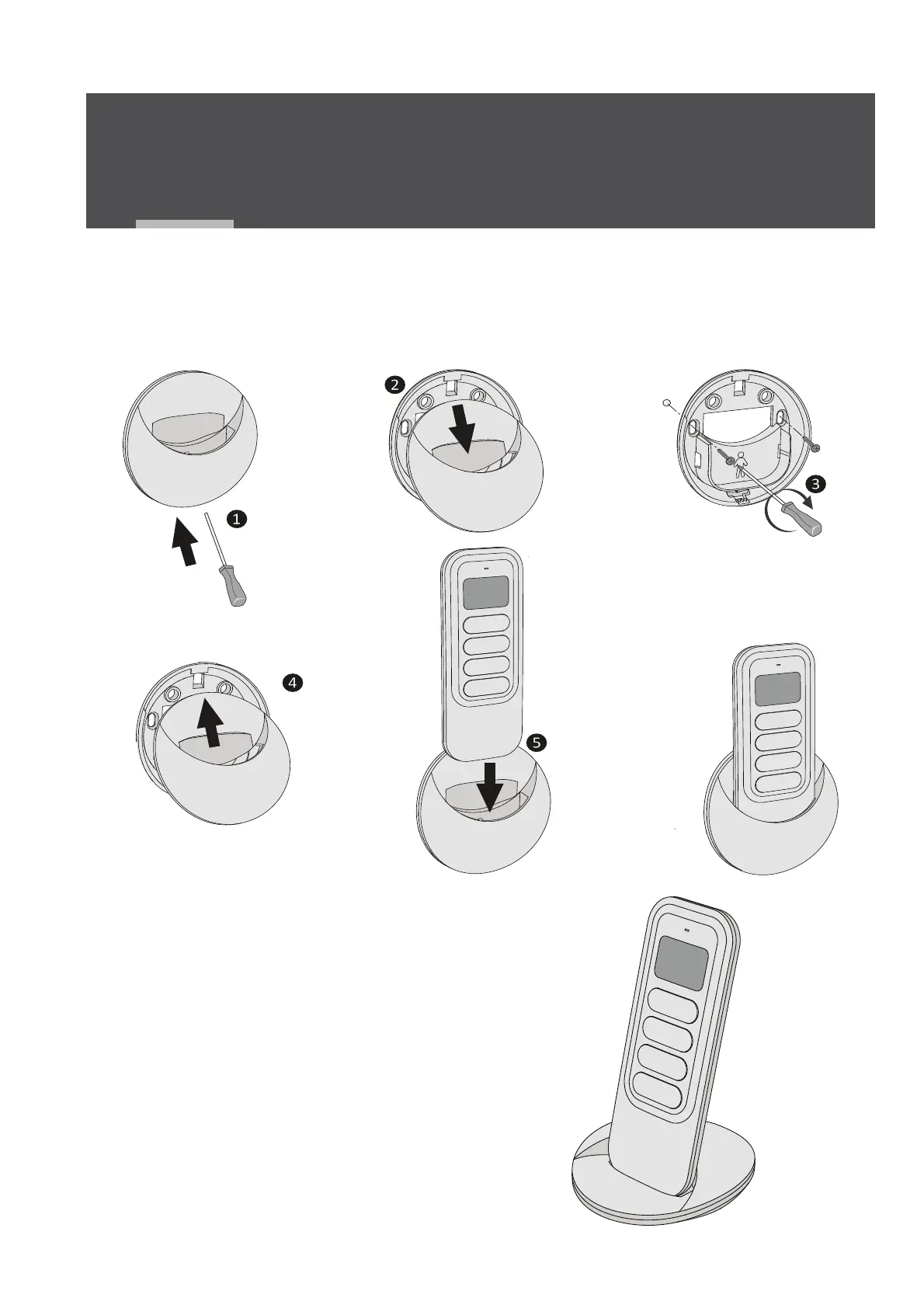 1

2

3

4

5