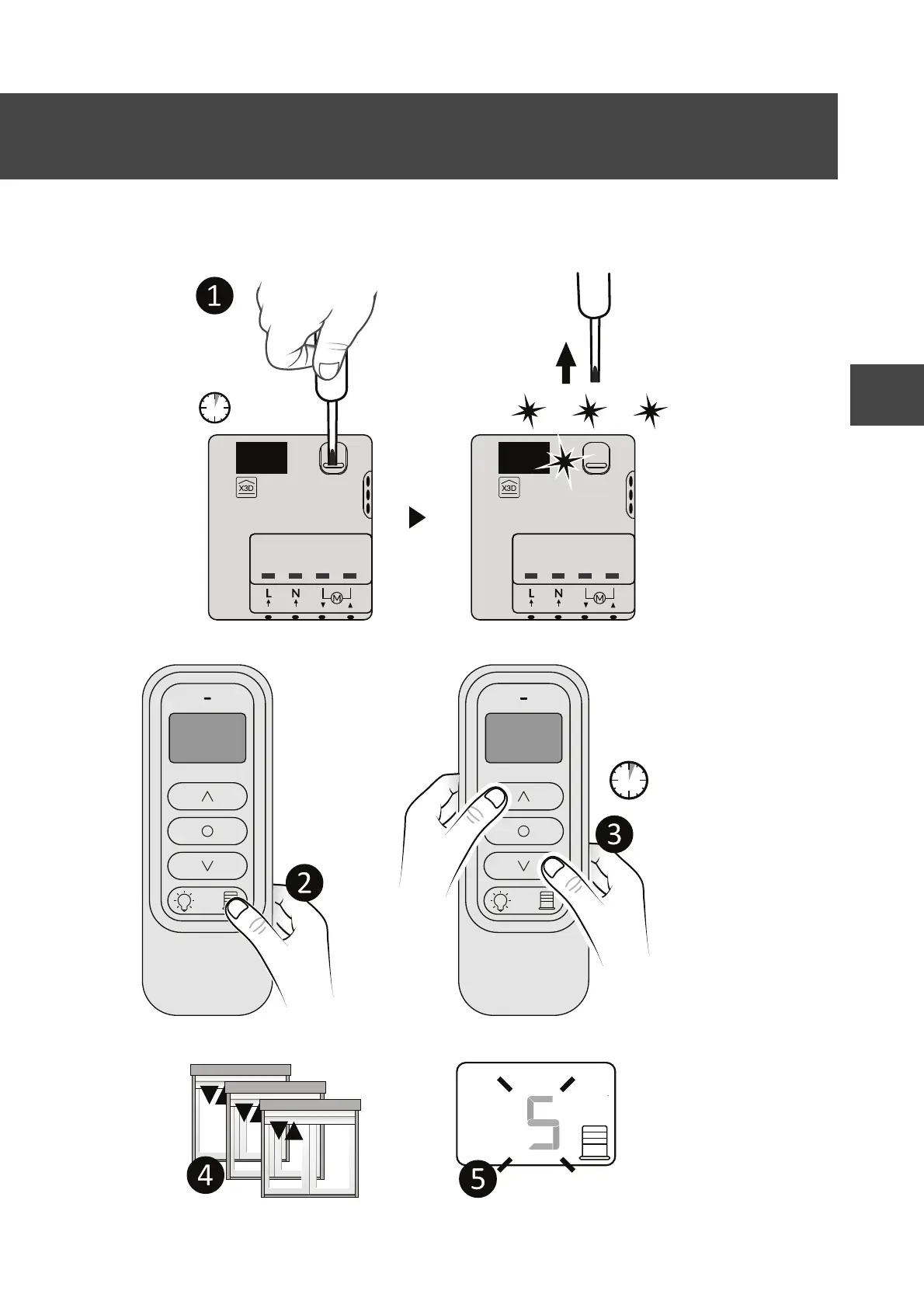 1

X3D

L N M

X3D

L N M

2

3

4

5

5