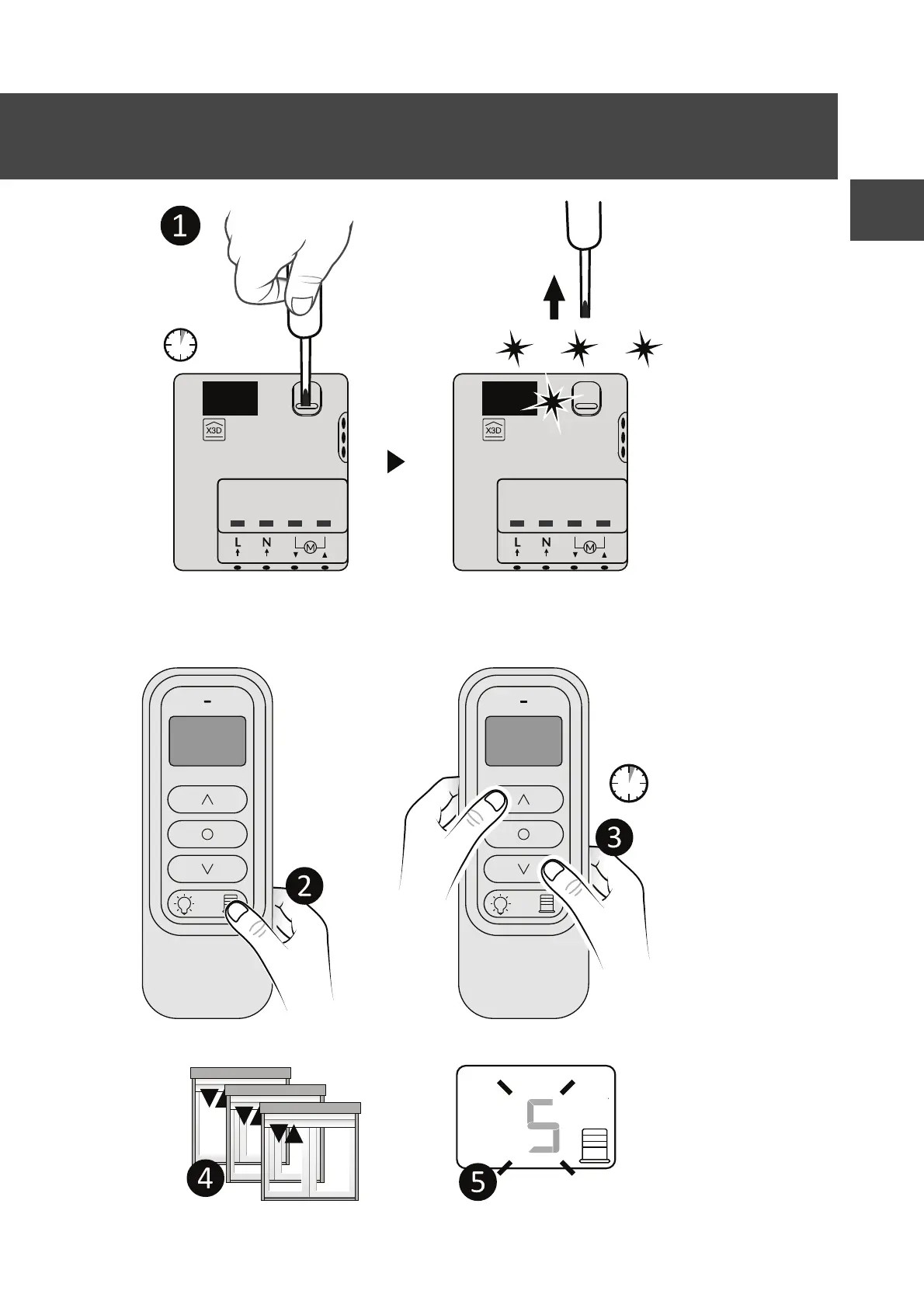 1

X3D

L N M

X3D

L N M

2

3

4

5

S