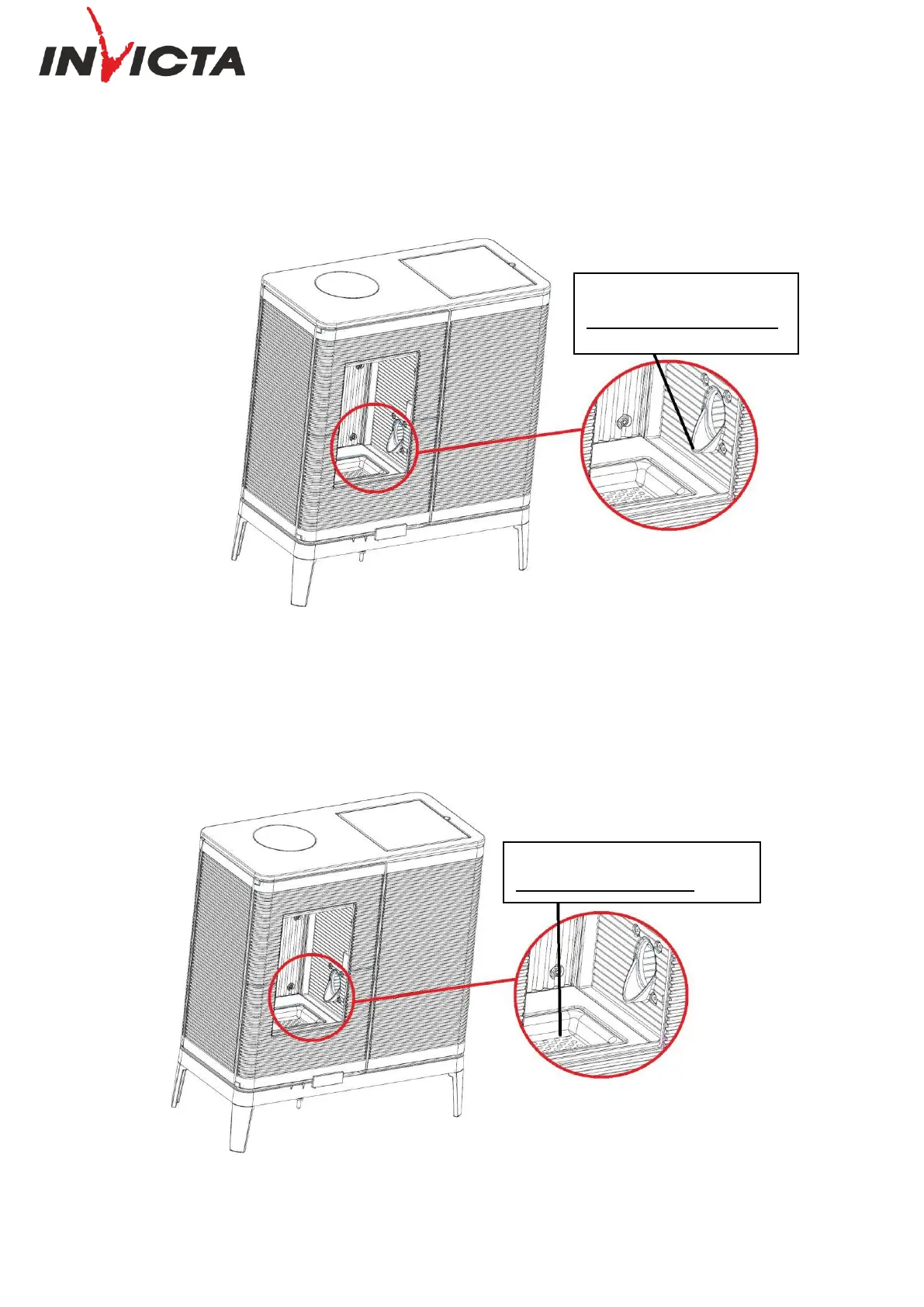 INVICTA