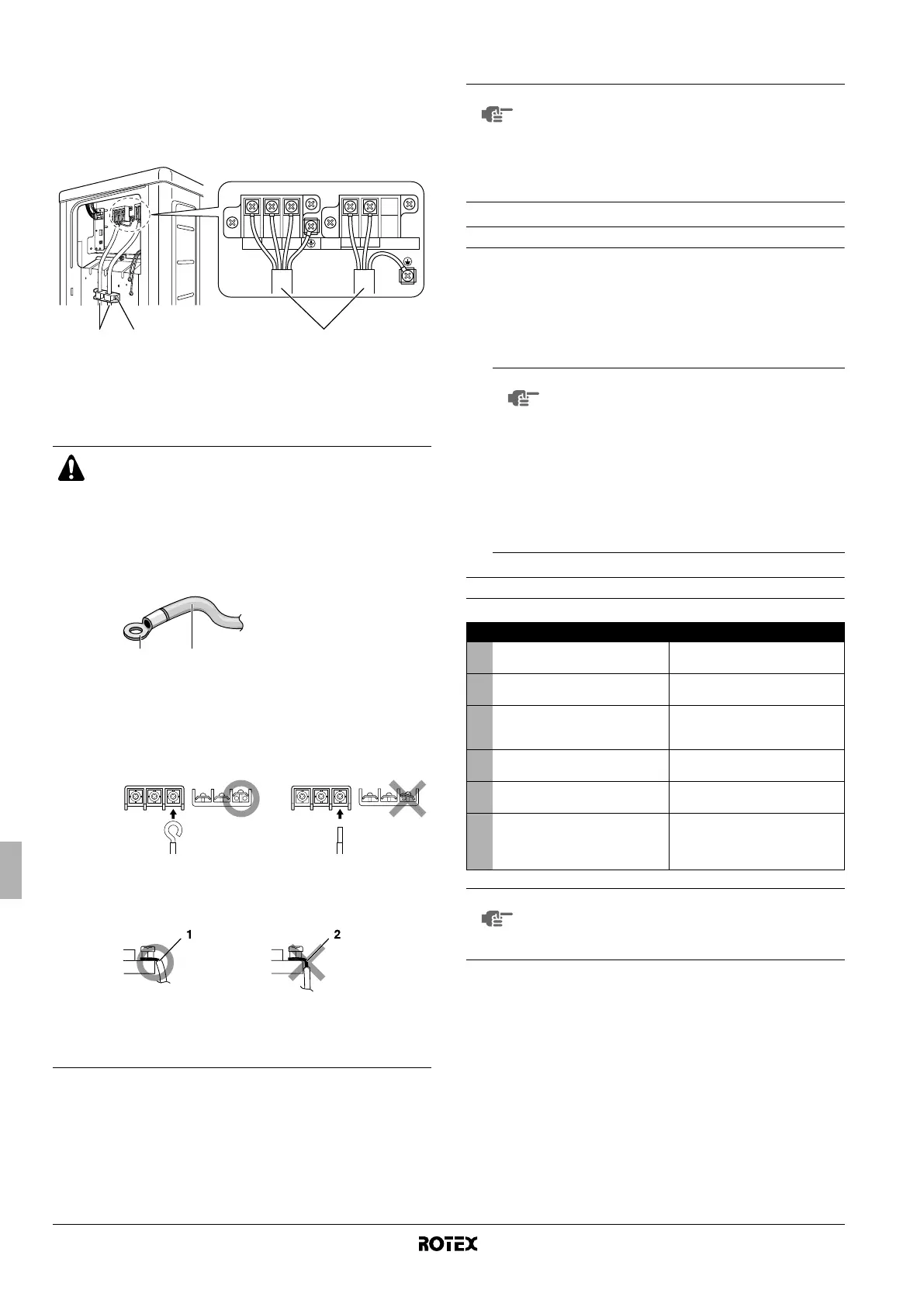 1

2

ROTEX