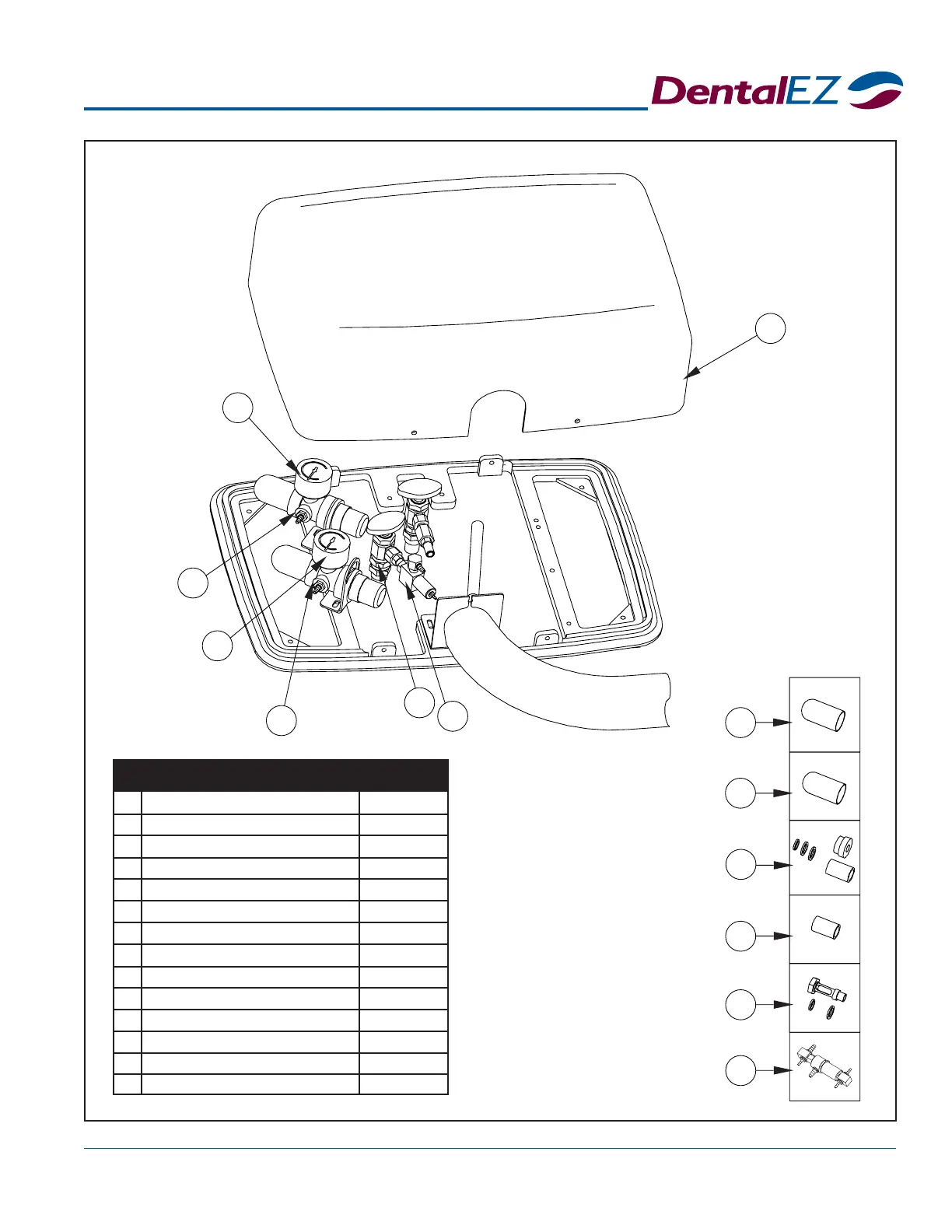 DentalEZ